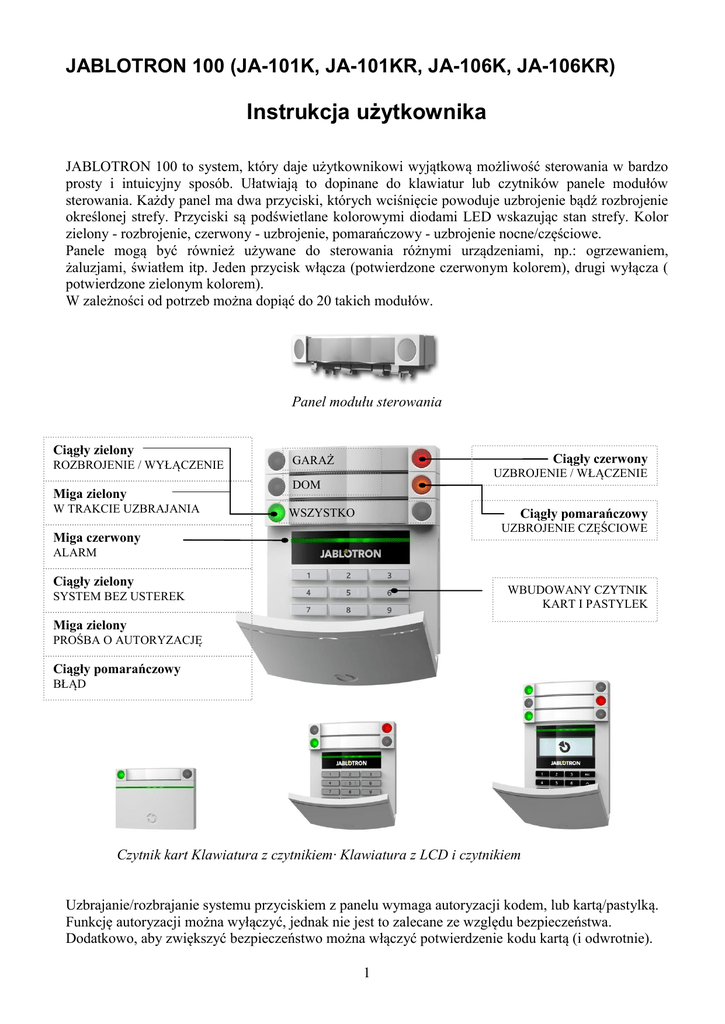 JABLOTRON 100 (JA-101K, JA-101KR, JA-106K, JA-106KR)

Instrukcja użytkownika

JABLOTRON 100 to system, który daje użytkownikowi wyjątkową możliwość sterowania w bardzo prosty i intuicyjny sposób. Ułatwiają to dopinane do klawiatur lub czytników panele modułów sterowania. Każdy panel ma dwa przyciski, których wciśnięcie powoduje uzbrojenie bądź rozbrojenie określonej strefy. Przyciski są podświetlane kolorowymi diodami LED wskazując stan strefy. Kolor zielony - rozbrojenie, czerwony - uzbrojenie, pomarańczowy - uzbrojenie nocne/częściowe.
Panele mogą być również używane do sterowania różnymi urządzeniami, np.: ogrzewaniem, żaluzjami, światłem itp. Jeden przycisk włącza (potwierdzone czerwonym kolorem), drugi wyłącza ( potwierdzone zielonym kolorem).
W zależności od potrzeb można dopiąć do 20 takich modułów.

Panel modułu sterowania

Ciągły zielony
ROZBROJENIE / WYŁĄCZENIE

Miga zielony
W TRAKCIE UZBRAJANIA

Miga czerwony
ALARM

Ciągły zielony
SYSTEM BEZ USTEREK

Miga zielony
PROŚBA O AUTORYZACJĘ

Ciągły pomarańczowy
BŁĄD

GARAŻ
DOM
WSZYSTKO
JABLOTRON
1 2 3
4 5 6
7 8 9

Ciągły czerwony
UZBROJENIE / WŁĄCZENIE

Ciągły pomarańczowy
UZBROJENIE CZĘŚCIOWE

WBUDOWANY CZYTNIK KART I PASTYLEK

JABLOTRON
JABLOTRON

Czytnik kart Klawiatura z czytnikiem· Klawiatura z LCD i czytnikiem

Uzbrajanie/rozbrajanie systemu przyciskiem z panelu wymaga autoryzacji kodem, lub kartą/pastylką. Funkcję autoryzacji można wyłączyć, jednak nie jest to zalecane ze względu bezpieczeństwa. Dodatkowo, aby zwiększyć bezpieczeństwo można włączyć potwierdzenie kodu kartą (i odwrotnie).

1