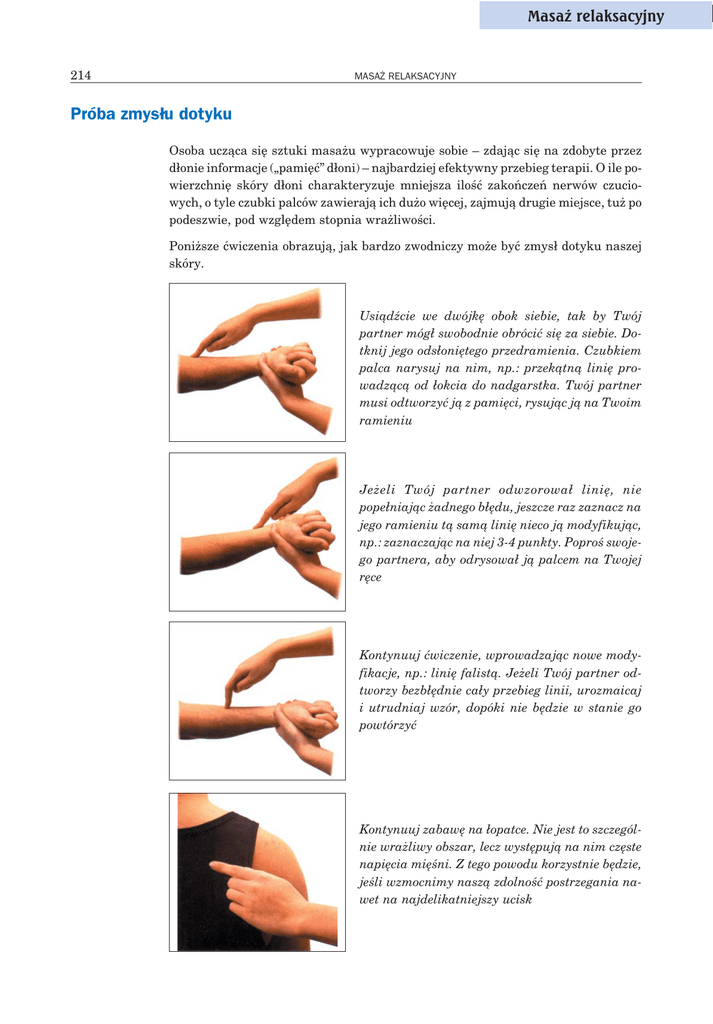 Masaż relaksacyjny

214

MASAŻ RELAKSACYJNY

Próba zmysłu dotyku

Osoba ucząca się sztuki masażu wypracowuje sobie – zdając się na zdobyte przez dłonie informacje („pamięć" dłoni) – najbardziej efektywny przebieg terapii. O ile powierzchnię skóry dłoni charakteryzuje mniejsza ilość zakończeń nerwów czuciowych, o tyle czubki palców zawierają ich dużo więcej, zajmują drugie miejsce, tuż po podeszwie, pod względem stopnia wrażliwości.

Poniższe ćwiczenia obrazują, jak bardzo zwodniczy może być zmysł dotyku naszej skóry.

Usiądźcie we dwójkę obok siebie, tak by Twój partner mógł swobodnie obrócić się za siebie. Dotknij jego odsłoniętego przedramienia. Czubkiem palca narysuj na nim, np.: przekątną linię prowadzącą od łokcia do nadgarstka. Twój partner musi odtworzyć ją z pamięci, rysując ją na Twoim ramieniu

Jeżeli Twój partner odwzorował linię, nie popełniając żadnego błędu, jeszcze raz zaznacz na jego ramieniu tą samą linię nieco ją modyfikując, np.: zaznaczając na niej 3-4 punkty. Poproś swojego partnera, aby odrysował ją palcem na Twojej ręce

Kontynuuj ćwiczenie, wprowadzając nowe modyfikacje, np.: linię falistą. Jeżeli Twój partner odtworzy bezbłędnie cały przebieg linii, urozmaicaj i utrudniaj wzór, dopóki nie będzie w stanie go powtórzyć

Kontynuuj zabawę na łopatce. Nie jest to szczególnie wrażliwy obszar, lecz występują na nim częste napięcia mięśni. Z tego powodu korzystnie będzie, jeśli wzmocnimy naszą zdolność postrzegania nawet na najdelikatniejszy ucisk