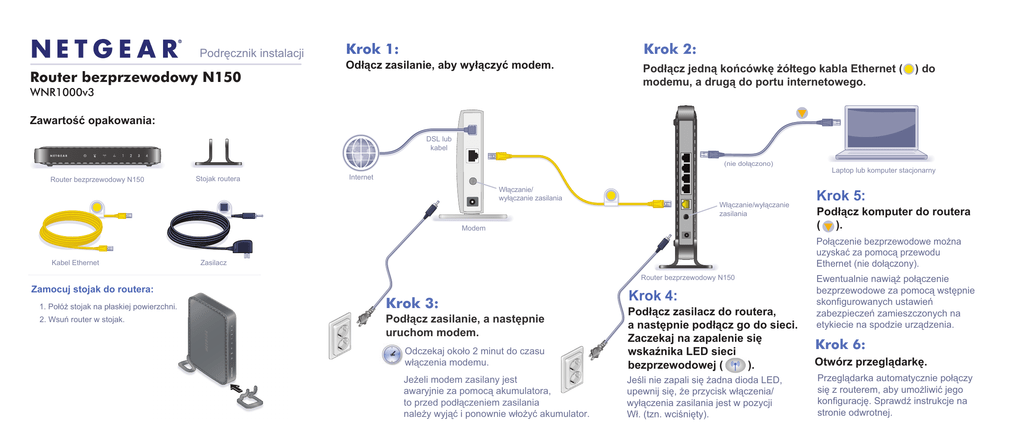 NETGEAR® Podręcznik instalacji

Router bezprzewodowy N150
WNR1000v3

Zawartość opakowania:

Router bezprzewodowy N150

Stojak routera

Kabel Ethernet

Zasilacz

Zamocuj stojak do routera:

1. Połóż stojak na płaskiej powierzchni.
2. Wsuń router w stojak.

Krok 1:
Odłącz zasilanie, aby wyłączyć modem.

Internet

DSL lub kabel

Włączanie/ wyłączanie zasilania

Modem

Krok 3:
Podłącz zasilanie, a następnie uruchom modem.

Odczekaj około 2 minut do czasu włączenia modemu.

Jeżeli modem zasilany jest awaryjnie za pomocą akumulatora, to przed podłączeniem zasilania należy wyjąć i ponownie włożyć akumulator.

Krok 2:
Podłącz jedną końcówkę żółtego kabla Ethernet ( ) do modemu, a drugą do portu internetowego.

(nie dołączono)

Laptop lub komputer stacjonarny

Włączanie/wyłączanie zasilania

Router bezprzewodowy N150

Krok 4:
Podłącz zasilacz do routera, a następnie podłącz go do sieci. Zaczekaj na zapalenie się wskaźnika LED sieci bezprzewodowej ( ).

Jeśli nie zapali się żadna dioda LED, upewnij się, że przycisk włączenia/ wyłączenia zasilania jest w pozycji Wł. (tzn. wciśnięty).

Krok 5:
Podłącz komputer do routera ( ).

Połączenie bezprzewodowe można uzyskać za pomocą przewodu Ethernet (nie dołączony).

Ewentualnie nawiąż połączenie bezprzewodowe za pomocą wstępnie skonfigurowanych ustawień zabezpieczeń zamieszczonych na etykiecie na spodzie urządzenia.

Krok 6:
Otwórz przeglądarkę.

Przeglądarka automatycznie połączy się z routerem, aby umożliwić jego konfigurację. Sprawdź instrukcje na stronie odwrotnej.