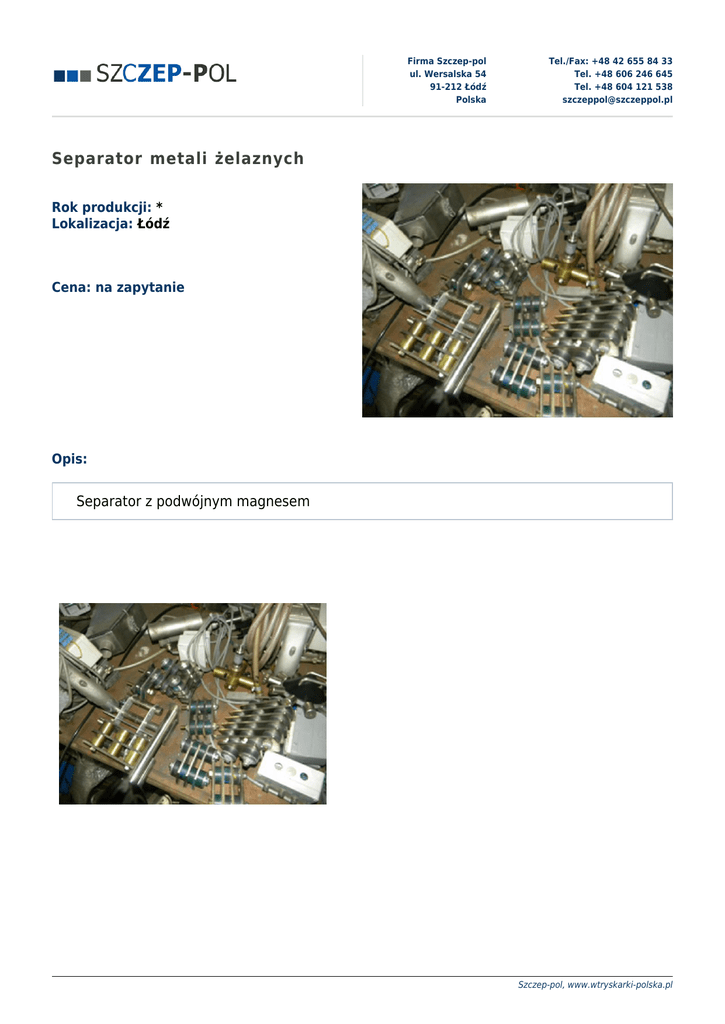 SZCZEP-POL

Firma Szczep-pol
ul. Wersalska 54
91-212 Łódź
Polska

Tel./Fax: +48 42 655 84 33
Tel. +48 606 246 645
Tel. +48 604 121 538
szczeppol@szczeppol.pl

Separator metali żelaznych

Rok produkcji: *
Lokalizacja: Łódź

Cena: na zapytanie

Opis:

Separator z podwójnym magnesem

Szczep-pol, www.wtryskarki-polska.pl