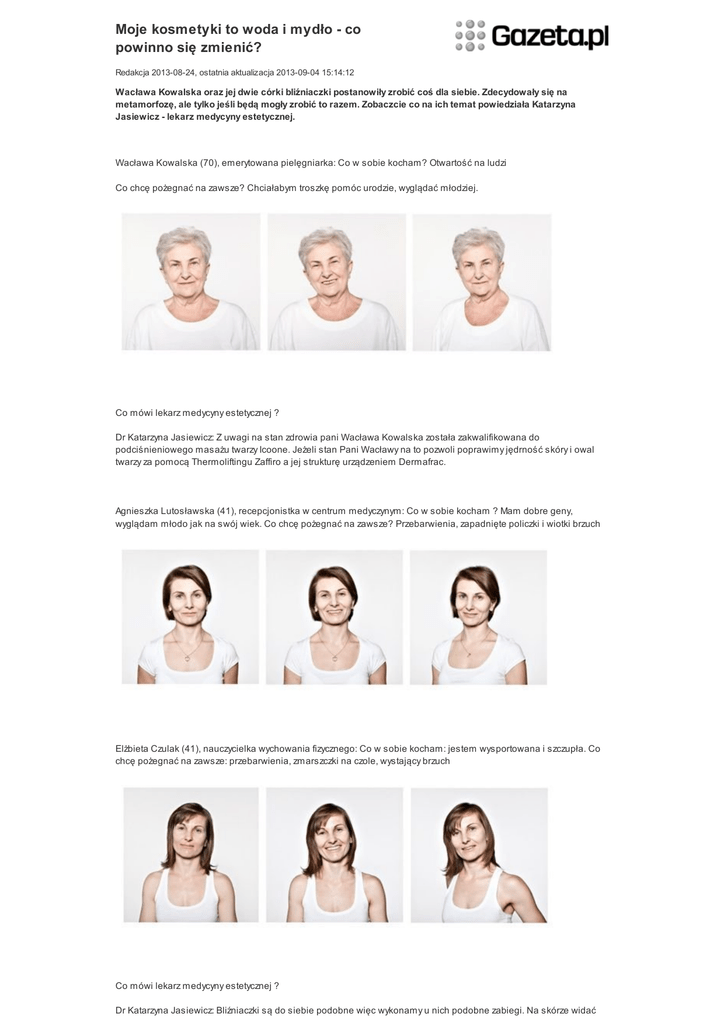 Moje kosmetyki to woda i mydło - co powinno się zmienić?

Gazeta.pl

Redakcja 2013-08-24, ostatnia aktualizacja 2013-09-04 15:14:12

Wacława Kowalska oraz jej dwie córki bliźniaczki postanowiły zrobić coś dla siebie. Zdecydowały się na metamorfozę, ale tylko jeśli będą mogły zrobić to razem. Zobaczcie co na ich temat powiedziała Katarzyna Jasiewicz - lekarz medycyny estetycznej.

Wacława Kowalska (70), emerytowana pielęgniarka: Co w sobie kocham? Otwartość na ludzi

Co chcę pożegnać na zawsze? Chciałabym troszkę pomóc urodzie, wyglądać młodziej.

Co mówi lekarz medycyny estetycznej ?

Dr Katarzyna Jasiewicz: Z uwagi na stan zdrowia pani Wacława Kowalska została zakwalifikowana do podciśnieniowego masażu twarzy Icoone. Jeżeli stan Pani Wacławy na to pozwoli poprawimy jędrność skóry i owal twarzy za pomocą Thermoliftingu Zaffiro a jej strukturę urządzeniem Dermafrac.

Agnieszka Lutosławska (41), recepcjonistka w centrum medycznym: Co w sobie kocham ? Mam dobre geny, wyglądam młodo jak na swój wiek. Co chcę pożegnać na zawsze? Przebarwienia, zapadnięte policzki i wiotki brzuch

Elżbieta Czulak (41), nauczycielka wychowania fizycznego: Co w sobie kocham: jestem wysportowana i szczupła. Co chcę pożegnać na zawsze: przebarwienia, zmarszczki na czole, wystający brzuch

Co mówi lekarz medycyny estetycznej ?

Dr Katarzyna Jasiewicz: Bliźniaczki są do siebie podobne więc wykonamy u nich podobne zabiegi. Na skórze widać