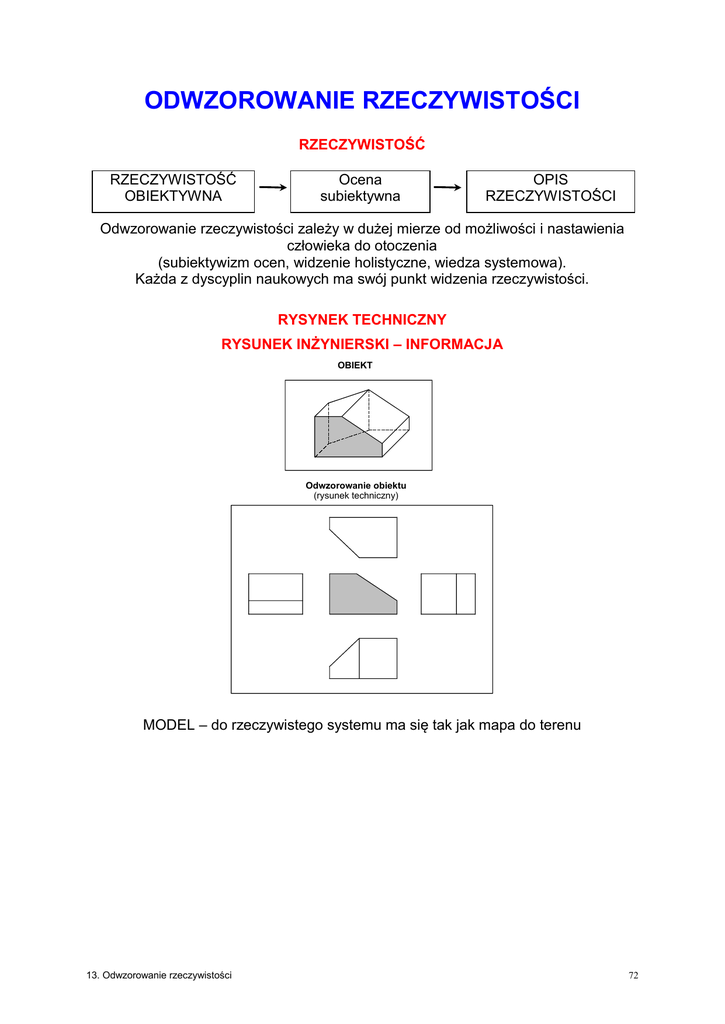 ODWZOROWANIE RZECZYWISTOŚCI

RZECZYWISTOŚĆ

RZECZYWISTOŚĆ OBIEKTYWNA

Ocena subiektywna

OPIS RZECZYWISTOŚCI

Odwzorowanie rzeczywistości zależy w dużej mierze od możliwości i nastawienia człowieka do otoczenia
(subiektywizm ocen, widzenie holistyczne, wiedza systemowa).
Każda z dyscyplin naukowych ma swój punkt widzenia rzeczywistości.

RYSYNEK TECHNICZNY

RYSUNEK INŻYNIERSKI – INFORMACJA

OBIEKT

Odwzorowanie obiektu
(rysunek techniczny)

MODEL – do rzeczywistego systemu ma się tak jak mapa do terenu

13. Odwzorowanie rzeczywistości

72