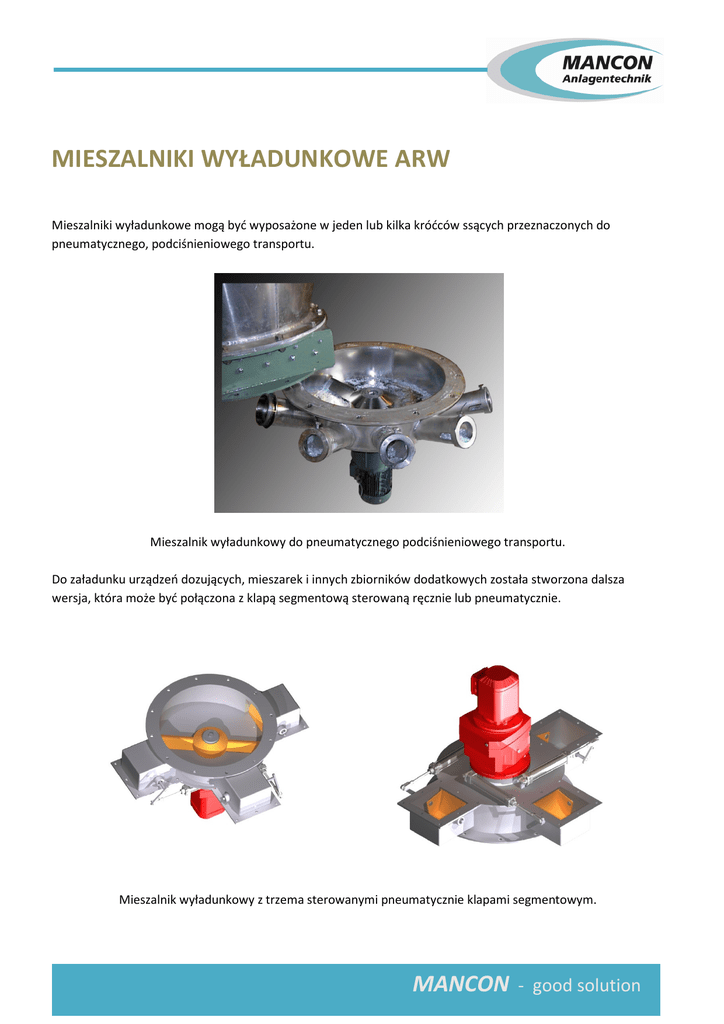 MANCON
Anlagentechnik

MIESZALNIKI WYŁADUNKOWE ARW

Mieszalniki wyładunkowe mogą być wyposażone w jeden lub kilka króćców ssących przeznaczonych do pneumatycznego, podciśnieniowego transportu.

Mieszalnik wyładunkowy do pneumatycznego podciśnieniowego transportu.

Do załadunku urządzeń dozujących, mieszarek i innych zbiorników dodatkowych została stworzona dalsza wersja, która może być połączona z klapą segmentową sterowaną ręcznie lub pneumatycznie.

Mieszalnik wyładunkowy z trzema sterowanymi pneumatycznie klapami segmentowym.

MANCON - good solution