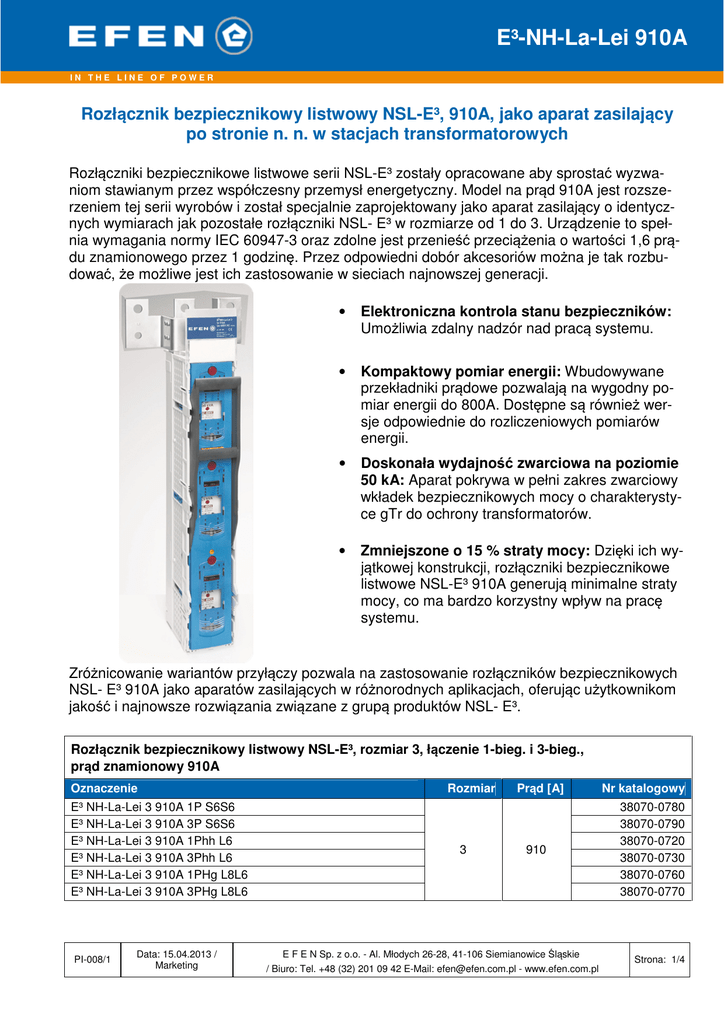 EFEN

E³-NH-La-Lei 910A

IN THE LINE OF POWER

Rozłącznik bezpiecznikowy listwowy NSL-E³, 910A, jako aparat zasilający po stronie n. n. w stacjach transformatorowych

Rozłączniki bezpiecznikowe listwowe serii NSL-E³ zostały opracowane aby sprostać wyzwaniom stawianym przez współczesny przemysł energetyczny. Model na prąd 910A jest rozszerzeniem tej serii wyrobów i został specjalnie zaprojektowany jako aparat zasilający o identycznych wymiarach jak pozostałe rozłączniki NSL- E³ w rozmiarze od 1 do 3. Urządzenie to spełnia wymagania normy IEC 60947-3 oraz zdolne jest przenieść przeciążenia o wartości 1,6 prądu znamionowego przez 1 godzinę. Przez odpowiedni dobór akcesoriów można je tak rozbudować, że możliwe jest ich zastosowanie w sieciach najnowszej generacji.

• Elektroniczna kontrola stanu bezpieczników: Umożliwia zdalny nadzór nad pracą systemu.

• Kompaktowy pomiar energii: Wbudowywane przekładniki prądowe pozwalają na wygodny pomiar energii do 800A. Dostępne są również wersje odpowiednie do rozliczeniowych pomiarów energii.

• Doskonała wydajność zwarciowa na poziomie 50 kA: Aparat pokrywa w pełni zakres zwarciowy wkładek bezpiecznikowych mocy o charakterystyce gTr do ochrony transformatorów.

• Zmniejszone o 15 % straty mocy: Dzięki ich wyjątkowej konstrukcji, rozłączniki bezpiecznikowe listwowe NSL-E³ 910A generują minimalne straty mocy, co ma bardzo korzystny wpływ na pracę systemu.

Zróżnicowanie wariantów przyłączy pozwala na zastosowanie rozłączników bezpiecznikowych NSL- E³ 910A jako aparatów zasilających w różnorodnych aplikacjach, oferując użytkownikom jakość i najnowsze rozwiązania związane z grupą produktów NSL- E³.

Rozłącznik bezpiecznikowy listwowy NSL-E³, rozmiar 3, łączenie 1-bieg. i 3-bieg., prąd znamionowy 910A

| Oznaczenie | Rozmiar | Prąd [A] | Nr katalogowy |
|---|---|---|---|
| E³ NH-La-Lei 3 910A 1P S6S6 | 3 | 910 | 38070-0780 |
| E³ NH-La-Lei 3 910A 3P S6S6 | | | 38070-0790 |
| E³ NH-La-Lei 3 910A 1Phh L6 | | | 38070-0720 |
| E³ NH-La-Lei 3 910A 3Phh L6 | | | 38070-0730 |
| E³ NH-La-Lei 3 910A 1PHg L8L6 | | | 38070-0760 |
| E³ NH-La-Lei 3 910A 3PHg L8L6 | | | 38070-0770 |

| PI-008/1 | Data: 15.04.2013 / Marketing | E F E N Sp. z o.o. - Al. Młodych 26-28, 41-106 Siemianowice Śląskie / Biuro: Tel. +48 (32) 201 09 42 E-Mail: efen@efen.com.pl - www.efen.com.pl | Strona: 1/4 |
|---|---|---|---|