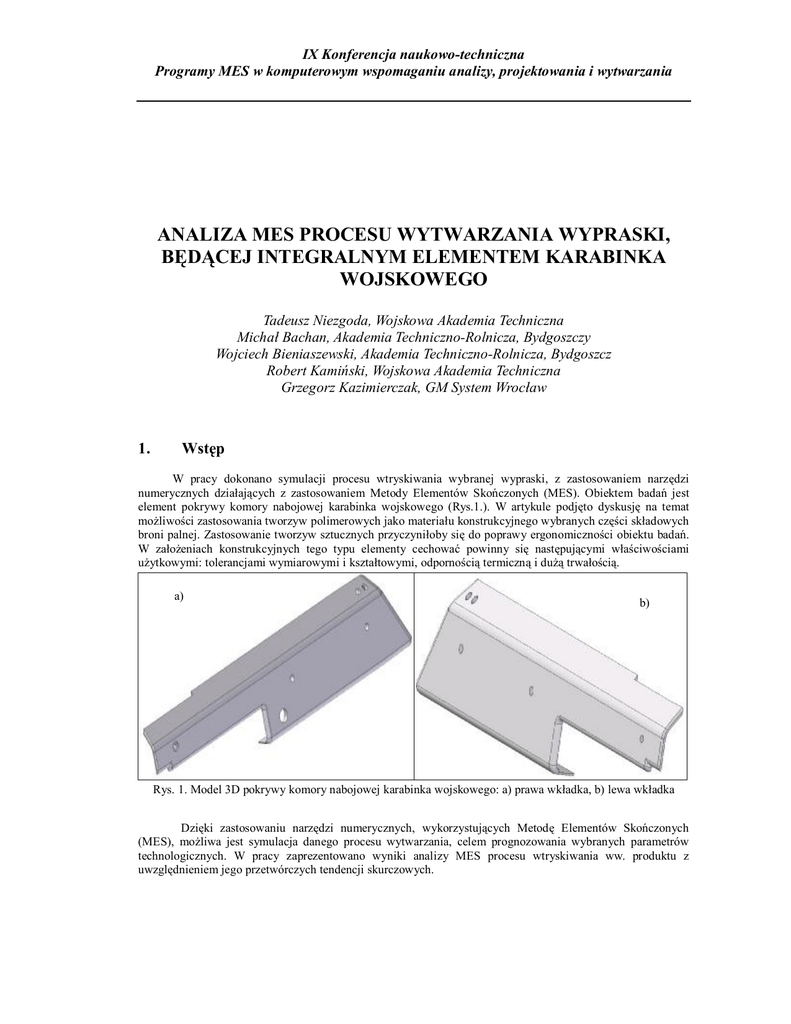 IX Konferencja naukowo-techniczna
Programy MES w komputerowym wspomaganiu analizy, projektowania i wytwarzania

ANALIZA MES PROCESU WYTWARZANIA WYPRASKI, BĘDĄCEJ INTEGRALNYM ELEMENTEM KARABINKA WOJSKOWEGO

Tadeusz Niezgoda, Wojskowa Akademia Techniczna
Michał Bachan, Akademia Techniczno-Rolnicza, Bydgoszczy
Wojciech Bieniaszewski, Akademia Techniczno-Rolnicza, Bydgoszcz
Robert Kamiński, Wojskowa Akademia Techniczna
Grzegorz Kazimierczak, GM System Wrocław

1. Wstęp

W pracy dokonano symulacji procesu wtryskiwania wybranej wypraski, z zastosowaniem narzędzi numerycznych działających z zastosowaniem Metody Elementów Skończonych (MES). Obiektem badań jest element pokrywy komory nabojowej karabinka wojskowego (Rys.1.). W artykule podjęto dyskusję na temat możliwości zastosowania tworzyw polimerowych jako materiału konstrukcyjnego wybranych części składowych broni palnej. Zastosowanie tworzyw sztucznych przyczyniłoby się do poprawy ergonomiczności obiektu badań. W założeniach konstrukcyjnych tego typu elementy cechować powinny się następującymi właściwościami użytkowymi: tolerancjami wymiarowymi i kształtowymi, odpornością termiczną i dużą trwałością.

a)

b)

Rys. 1. Model 3D pokrywy komory nabojowej karabinka wojskowego: a) prawa wkładka, b) lewa wkładka

Dzięki zastosowaniu narzędzi numerycznych, wykorzystujących Metodę Elementów Skończonych (MES), możliwa jest symulacja danego procesu wytwarzania, celem prognozowania wybranych parametrów technologicznych. W pracy zaprezentowano wyniki analizy MES procesu wtryskiwania ww. produktu z uwzględnieniem jego przetwórczych tendencji skurczowych.