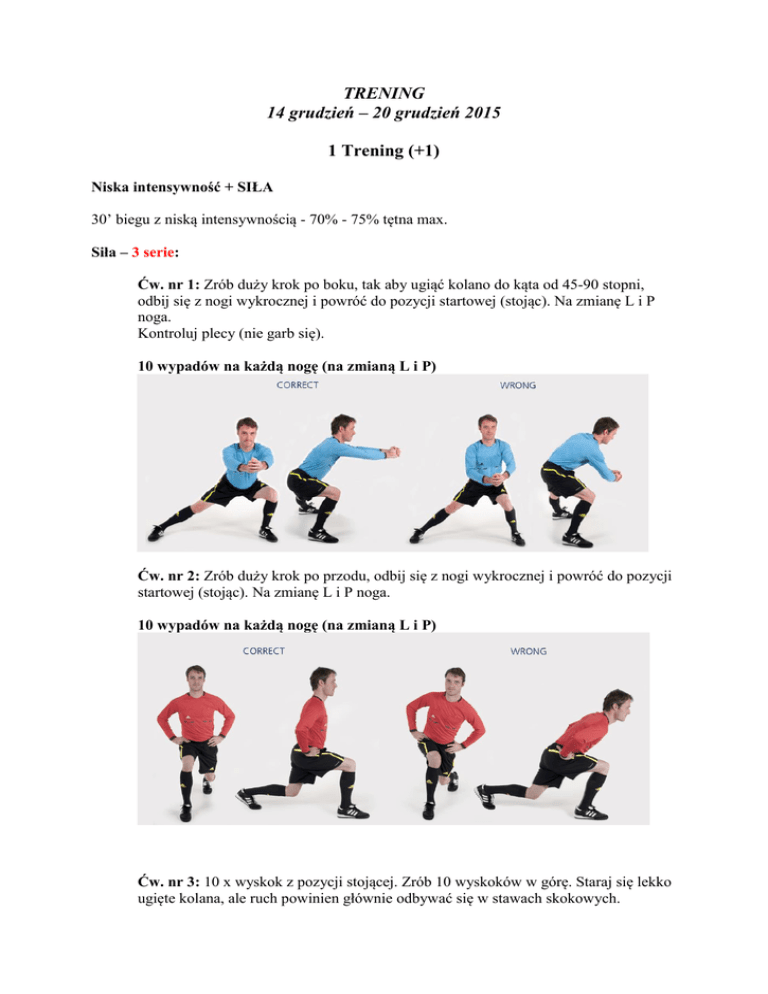 TRENING
14 grudzień – 20 grudzień 2015

1 Trening (+1)

Niska intensywność + SIŁA

30' biegu z niską intensywnością - 70% - 75% tętna max.

Siła – 3 serie:

Ćw. nr 1: Zrób duży krok po boku, tak aby ugiąć kolano do kąta od 45-90 stopni, odbij się z nogi wykrocznej i powróć do pozycji startowej (stojąc). Na zmianę L i P noga.
Kontroluj plecy (nie garb się).

10 wypadów na każdą nogę (na zmianą L i P)

CORRECT

WRONG

Ćw. nr 2: Zrób duży krok po przodu, odbij się z nogi wykrocznej i powróć do pozycji startowej (stojąc). Na zmianę L i P noga.

10 wypadów na każdą nogę (na zmianą L i P)

CORRECT

WRONG

Ćw. nr 3: 10 x wyskok z pozycji stojącej. Zrób 10 wyskoków w górę. Staraj się lekko ugięte kolana, ale ruch powinien głównie odbywać się w stawach skokowych.