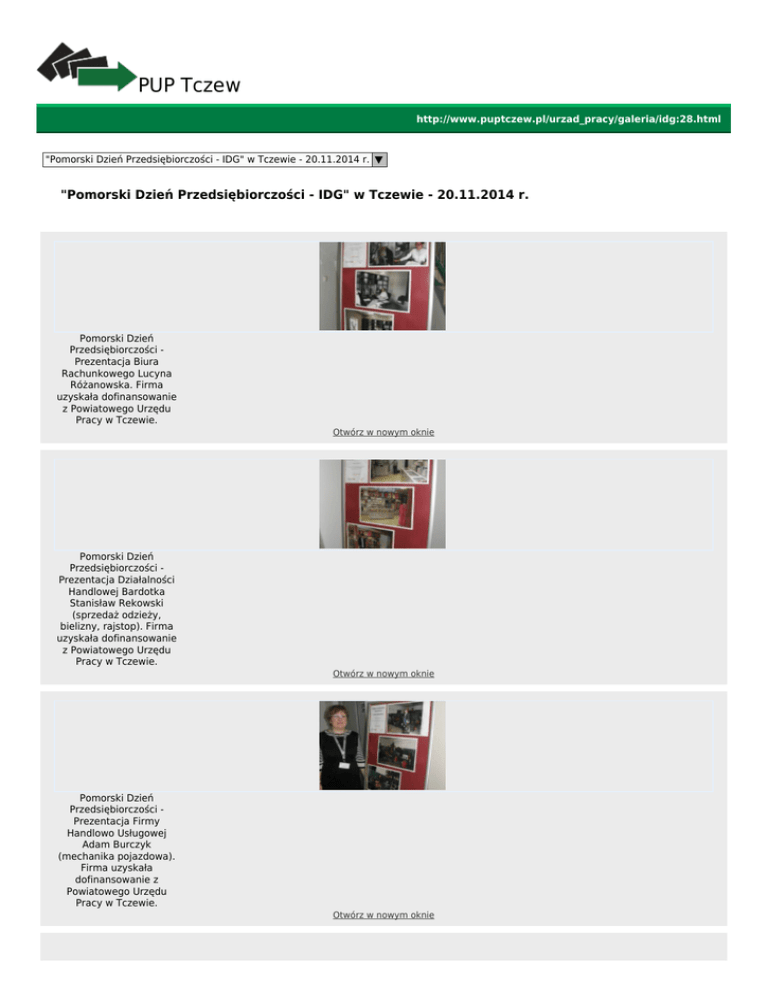 PUP Tczew

http://www.puptczew.pl/urzad_pracy/galeria/idg:28.html

"Pomorski Dzień Przedsiębiorczości - IDG" w Tczewie - 20.11.2014 r.

"Pomorski Dzień Przedsiębiorczości - IDG" w Tczewie - 20.11.2014 r.

Pomorski Dzień Przedsiębiorczości - Prezentacja Biura Rachunkowego Lucyna Różanowska. Firma uzyskała dofinansowanie z Powiatowego Urzędu Pracy w Tczewie.

Otwórz w nowym oknie

Pomorski Dzień Przedsiębiorczości - Prezentacja Działalności Handlowej Bardotka Stanisław Rekowski (sprzedaż odzieży, bielizny, rajstop). Firma uzyskała dofinansowanie z Powiatowego Urzędu Pracy w Tczewie.

Otwórz w nowym oknie

Pomorski Dzień Przedsiębiorczości - Prezentacja Firmy Handlowo Usługowej Adam Burczyk (mechanika pojazdowa). Firma uzyskała dofinansowanie z Powiatowego Urzędu Pracy w Tczewie.

Otwórz w nowym oknie