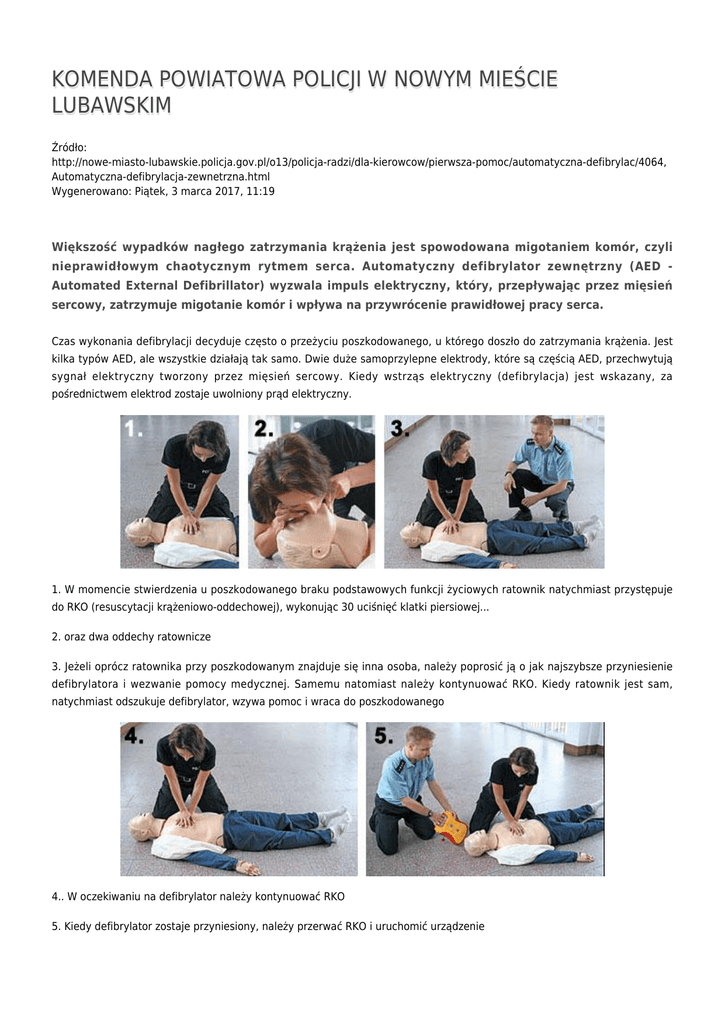 KOMENDA POWIATOWA POLICJI W NOWYM MIEŚCIE LUBAWSKIM

Źródło:
http://nowe-miasto-lubawskie.policja.gov.pl/o13/policja-radzi/dla-kierowcow/pierwsza-pomoc/automatyczna-defibrylac/4064,Automatyczna-defibrylacja-zewnetrzna.html
Wygenerowano: Piątek, 3 marca 2017, 11:19

Większość wypadków nagłego zatrzymania krążenia jest spowodowana migotaniem komór, czyli nieprawidłowym chaotycznym rytmem serca. Automatyczny defibrylator zewnętrzny (AED - Automated External Defibrillator) wyzwala impuls elektryczny, który, przepływając przez mięsień sercowy, zatrzymuje migotanie komór i wpływa na przywrócenie prawidłowej pracy serca.

Czas wykonania defibrylacji decyduje często o przeżyciu poszkodowanego, u którego doszło do zatrzymania krążenia. Jest kilka typów AED, ale wszystkie działają tak samo. Dwie duże samoprzylepne elektrody, które są częścią AED, przechwytują sygnał elektryczny tworzony przez mięsień sercowy. Kiedy wstrząs elektryczny (defibrylacja) jest wskazany, za pośrednictwem elektrod zostaje uwolniony prąd elektryczny.

1.

2.

3.

1. W momencie stwierdzenia u poszkodowanego braku podstawowych funkcji życiowych ratownik natychmiast przystępuje do RKO (resuscytacji krążeniowo-oddechowej), wykonując 30 uciśnięć klatki piersiowej...

2. oraz dwa oddechy ratownicze

3. Jeżeli oprócz ratownika przy poszkodowanym znajduje się inna osoba, należy poprosić ją o jak najszybsze przyniesienie defibrylatora i wezwanie pomocy medycznej. Samemu natomiast należy kontynuować RKO. Kiedy ratownik jest sam, natychmiast odszukuje defibrylator, wzywa pomoc i wraca do poszkodowanego

4.

5.

4.. W oczekiwaniu na defibrylator należy kontynuować RKO

5. Kiedy defibrylator zostaje przyniesiony, należy przerwać RKO i uruchomić urządzenie