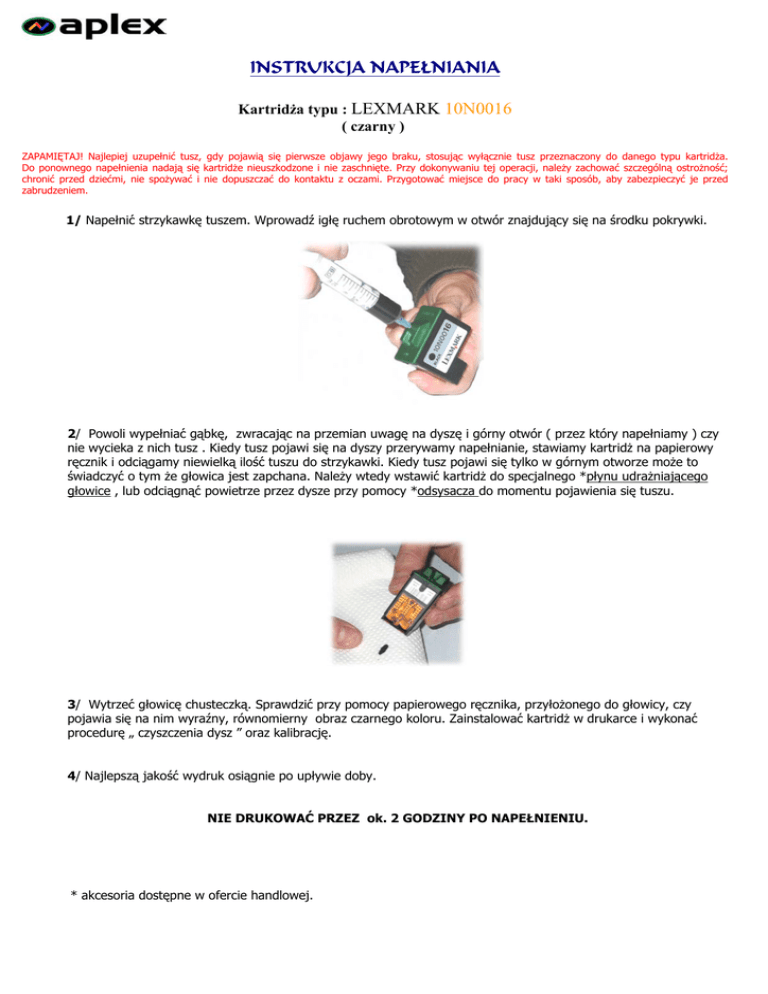 aplex

INSTRUKCJA NAPEŁNIANIA

Kartridża typu : LEXMARK 10N0016
( czarny )

ZAPAMIĘTAJ! Najlepiej uzupełnić tusz, gdy pojawią się pierwsze objawy jego braku, stosując wyłącznie tusz przeznaczony do danego typu kartridża. Do ponownego napełnienia nadają się kartridże nieuszkodzone i nie zaschnięte. Przy dokonywaniu tej operacji, należy zachować szczególną ostrożność; chronić przed dziećmi, nie spożywać i nie dopuszczać do kontaktu z oczami. Przygotować miejsce do pracy w taki sposób, aby zabezpieczyć je przed zabrudzeniem.

1/ Napełnić strzykawkę tuszem. Wprowadź igłę ruchem obrotowym w otwór znajdujący się na środku pokrywki.

LEXMARK

2/ Powoli wypełniać gąbkę, zwracając na przemian uwagę na dyszę i górny otwór ( przez który napełniamy ) czy nie wycieka z nich tusz . Kiedy tusz pojawi się na dyszy przerywamy napełnianie, stawiamy kartridż na papierowy ręcznik i odciągamy niewielką ilość tuszu do strzykawki. Kiedy tusz pojawi się tylko w górnym otworze może to świadczyć o tym że głowica jest zapchana. Należy wtedy wstawić kartridż do specjalnego *płynu udrażniającego głowice , lub odciągnąć powietrze przez dysze przy pomocy *odsysacza do momentu pojawienia się tuszu.

3/ Wytrzeć głowicę chusteczką. Sprawdzić przy pomocy papierowego ręcznika, przyłożonego do głowicy, czy pojawia się na nim wyraźny, równomierny obraz czarnego koloru. Zainstalować kartridż w drukarce i wykonać procedurę „ czyszczenia dysz ” oraz kalibrację.

4/ Najlepszą jakość wydruk osiągnie po upływie doby.

NIE DRUKOWAĆ PRZEZ ok. 2 GODZINY PO NAPEŁNIENIU.

* akcesoria dostępne w ofercie handlowej.