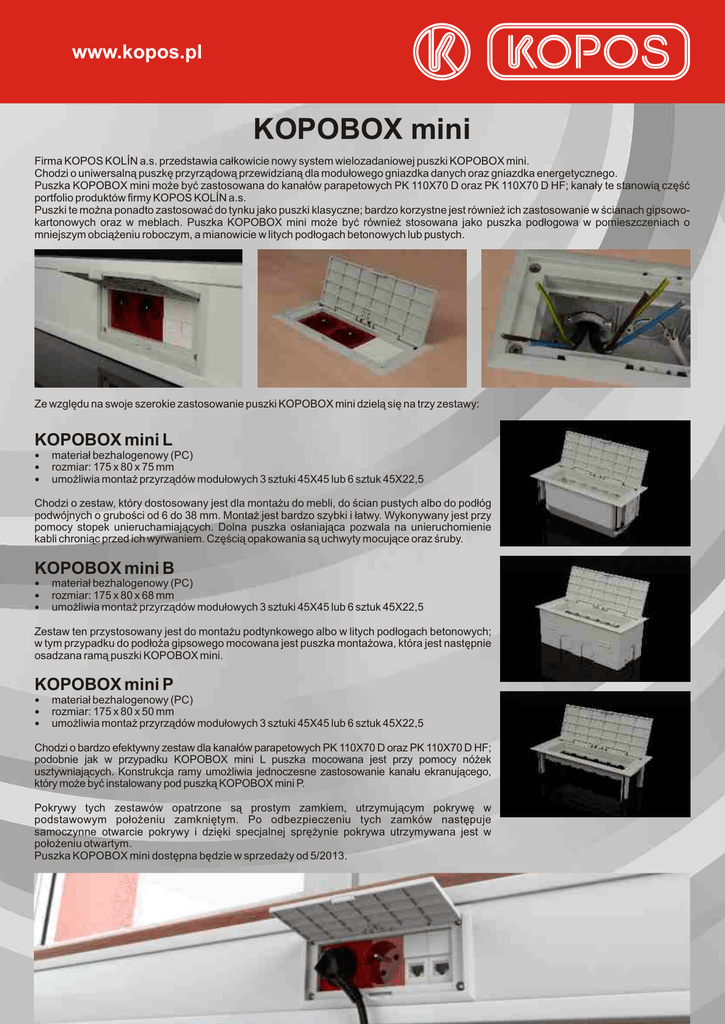 www.kopos.pl

KOPOS

KOPOBOX mini

Firma KOPOS KOLÍN a.s. przedstawia całkowicie nowy system wielozadaniowej puszki KOPOBOX mini.
Chodzi o uniwersalną puszkę przyrządową przewidzianą dla modułowego gniazdka danych oraz gniazdka energetycznego.
Puszka KOPOBOX mini może być zastosowana do kanałów parapetowych PK 110X70 D oraz PK 110X70 D HF; kanały te stanowią część portfolio produktów firmy KOPOS KOLÍN a.s.
Puszki te można ponadto zastosować do tynku jako puszki klasyczne; bardzo korzystne jest również ich zastosowanie w ścianach gipsowo-kartonowych oraz w meblach. Puszka KOPOBOX mini może być również stosowana jako puszka podłogowa w pomieszczeniach o mniejszym obciążeniu roboczym, a mianowicie w litych podłogach betonowych lub pustych.

Ze względu na swoje szerokie zastosowanie puszki KOPOBOX mini dzielą się na trzy zestawy:

KOPOBOX mini L
• materiał bezhalogenowy (PC)
• rozmiar: 175 x 80 x 75 mm
• umożliwia montaż przyrządów modułowych 3 sztuki 45X45 lub 6 sztuk 45X22,5

Chodzi o zestaw, który dostosowany jest dla montażu do mebli, do ścian pustych albo do podłóg podwójnych o grubości od 6 do 38 mm. Montaż jest bardzo szybki i łatwy. Wykonywany jest przy pomocy stopek unieruchamiających. Dolna puszka osłaniająca pozwala na unieruchomienie kabli chroniąc przed ich wyrwaniem. Częścią opakowania są uchwyty mocujące oraz śruby.

KOPOBOX mini B
• materiał bezhalogenowy (PC)
• rozmiar: 175 x 80 x 68 mm
• umożliwia montaż przyrządów modułowych 3 sztuki 45X45 lub 6 sztuk 45X22,5

Zestaw ten przystosowany jest do montażu podtynkowego albo w litych podłogach betonowych; w tym przypadku do podłoża gipsowego mocowana jest puszka montażowa, która jest następnie osadzana ramą puszki KOPOBOX mini.

KOPOBOX mini P
• materiał bezhalogenowy (PC)
• rozmiar: 175 x 80 x 50 mm
• umożliwia montaż przyrządów modułowych 3 sztuki 45X45 lub 6 sztuk 45X22,5

Chodzi o bardzo efektywny zestaw dla kanałów parapetowych PK 110X70 D oraz PK 110X70 D HF; podobnie jak w przypadku KOPOBOX mini L puszka mocowana jest przy pomocy nóżek usztywniających. Konstrukcja ramy umożliwia jednoczesne zastosowanie kanału ekranującego, który może być instalowany pod puszką KOPOBOX mini P.

Pokrywy tych zestawów opatrzone są prostym zamkiem, utrzymującym pokrywę w podstawowym położeniu zamkniętym. Po odbezpieczeniu tych zamków następuje samoczynne otwarcie pokrywy i dzięki specjalnej sprężynie pokrywa utrzymywana jest w położeniu otwartym.
Puszka KOPOBOX mini dostępna będzie w sprzedaży od 5/2013.