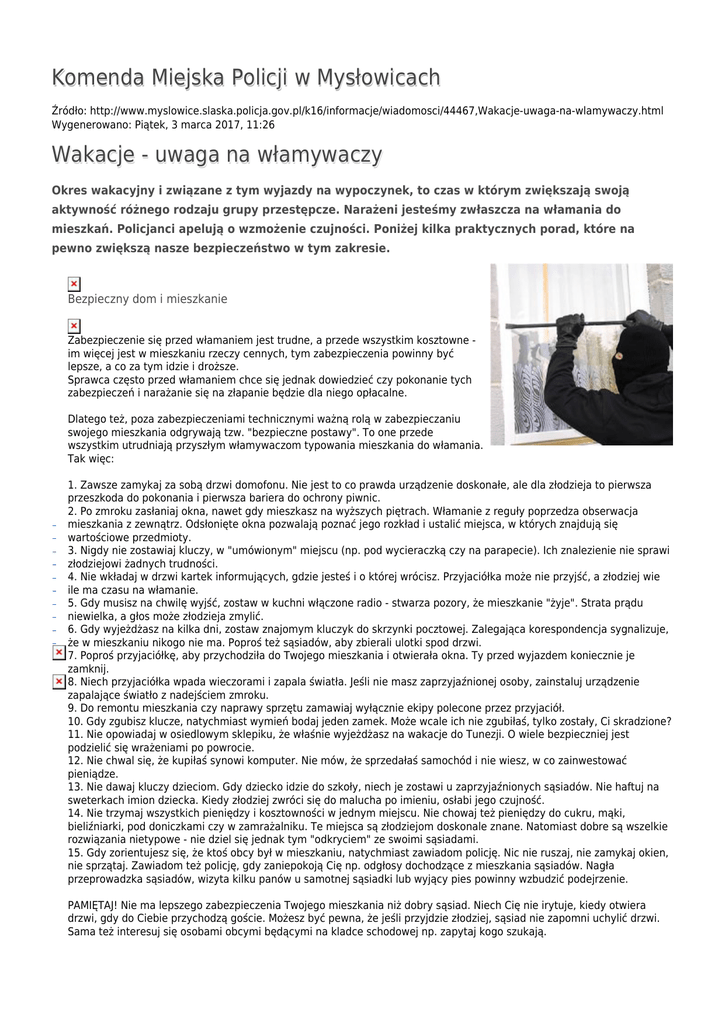 Komenda Miejska Policji w Mysłowicach

Źródło: http://www.myslowice.slaska.policja.gov.pl/k16/informacje/wiadomosci/44467,Wakacje-uwaga-na-wlamywaczy.html
Wygenerowano: Piątek, 3 marca 2017, 11:26

Wakacje - uwaga na włamywaczy

Okres wakacyjny i związane z tym wyjazdy na wypoczynek, to czas w którym zwiększają swoją aktywność różnego rodzaju grupy przestępcze. Narażeni jesteśmy zwłaszcza na włamania do mieszkań. Policjanci apelują o wzmożenie czujności. Poniżej kilka praktycznych porad, które na pewno zwiększą nasze bezpieczeństwo w tym zakresie.

Bezpieczny dom i mieszkanie

Zabezpieczenie się przed włamaniem jest trudne, a przede wszystkim kosztowne - im więcej jest w mieszkaniu rzeczy cennych, tym zabezpieczenia powinny być lepsze, a co za tym idzie i droższe.
Sprawca często przed włamaniem chce się jednak dowiedzieć czy pokonanie tych zabezpieczeń i narażanie się na złapanie będzie dla niego opłacalne.

Dlatego też, poza zabezpieczeniami technicznymi ważną rolą w zabezpieczaniu swojego mieszkania odgrywają tzw. "bezpieczne postawy". To one przede wszystkim utrudniają przyszłym włamywaczom typowania mieszkania do włamania. Tak więc:

1. Zawsze zamykaj za sobą drzwi domofonu. Nie jest to co prawda urządzenie doskonałe, ale dla złodzieja to pierwsza przeszkoda do pokonania i pierwsza bariera do ochrony piwnic.
2. Po zmroku zasłaniaj okna, nawet gdy mieszkasz na wyższych piętrach. Włamanie z reguły poprzedza obserwacja mieszkania z zewnątrz. Odsłonięte okna pozwalają poznać jego rozkład i ustalić miejsca, w których znajdują się wartościowe przedmioty.
3. Nigdy nie zostawiaj kluczy, w "umówionym" miejscu (np. pod wycieraczką czy na parapecie). Ich znalezienie nie sprawi złodziejowi żadnych trudności.
4. Nie wkładaj w drzwi kartek informujących, gdzie jesteś i o której wrócisz. Przyjaciółka może nie przyjść, a złodziej wie ile ma czasu na włamanie.
5. Gdy musisz na chwilę wyjść, zostaw w kuchni włączone radio - stwarza pozory, że mieszkanie "żyje". Strata prądu niewielka, a głos może złodzieja zmylić.
6. Gdy wyjeżdżasz na kilka dni, zostaw znajomym kluczyk do skrzynki pocztowej. Zalegająca korespondencja sygnalizuje, że w mieszkaniu nikogo nie ma. Poproś też sąsiadów, aby zbierali ulotki spod drzwi.
7. Poproś przyjaciółkę, aby przychodziła do Twojego mieszkania i otwierała okna. Ty przed wyjazdem koniecznie je zamknij.
8. Niech przyjaciółka wpada wieczorami i zapala światła. Jeśli nie masz zaprzyjaźnionej osoby, zainstaluj urządzenie zapalające światło z nadejściem zmroku.
9. Do remontu mieszkania czy naprawy sprzętu zamawiaj wyłącznie ekipy polecone przez przyjaciół.
10. Gdy zgubisz klucze, natychmiast wymień bodaj jeden zamek. Może wcale ich nie zgubiłaś, tylko zostały, Ci skradzione?
11. Nie opowiadaj w osiedlowym sklepiku, że właśnie wyjeżdżasz na wakacje do Tunezji. O wiele bezpieczniej jest podzielić się wrażeniami po powrocie.
12. Nie chwal się, że kupiłaś synowi komputer. Nie mów, że sprzedałaś samochód i nie wiesz, w co zainwestować pieniądze.
13. Nie dawaj kluczy dzieciom. Gdy dziecko idzie do szkoły, niech je zostawi u zaprzyjaźnionych sąsiadów. Nie haftuj na sweterkach imion dziecka. Kiedy złodziej zwróci się do malucha po imieniu, osłabi jego czujność.
14. Nie trzymaj wszystkich pieniędzy i kosztowności w jednym miejscu. Nie chowaj też pieniędzy do cukru, mąki, bieliźniarki, pod doniczkami czy w zamrażalniku. Te miejsca są złodziejom doskonale znane. Natomiast dobre są wszelkie rozwiązania nietypowe - nie dziel się jednak tym "odkryciem" ze swoimi sąsiadami.
15. Gdy zorientujesz się, że ktoś obcy był w mieszkaniu, natychmiast zawiadom policję. Nic nie ruszaj, nie zamykaj okien, nie sprzątaj. Zawiadom też policję, gdy zaniepokoją Cię np. odgłosy dochodzące z mieszkania sąsiadów. Nagła przeprowadzka sąsiadów, wizyta kilku panów u samotnej sąsiadki lub wyjący pies powinny wzbudzić podejrzenie.

PAMIĘTAJ! Nie ma lepszego zabezpieczenia Twojego mieszkania niż dobry sąsiad. Niech Cię nie irytuje, kiedy otwiera drzwi, gdy do Ciebie przychodzą goście. Możesz być pewna, że jeśli przyjdzie złodziej, sąsiad nie zapomni uchylić drzwi. Sama też interesuj się osobami obcymi będącymi na kladce schodowej np. zapytaj kogo szukają.