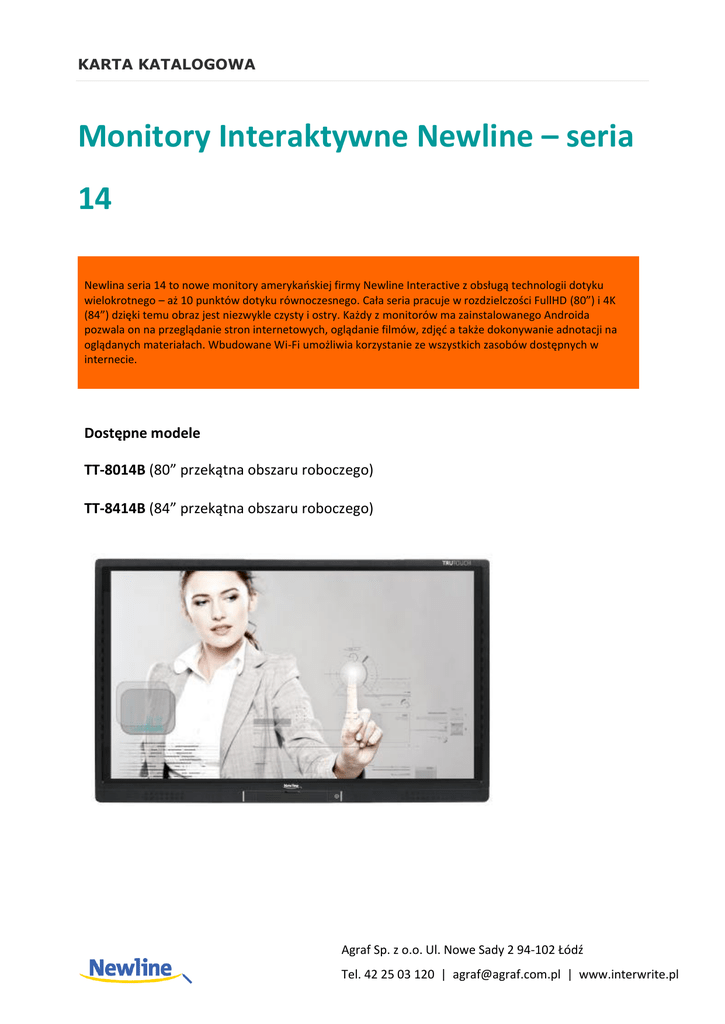 KARTA KATALOGOWA

Monitory Interaktywne Newline – seria 14

Newlina seria 14 to nowe monitory amerykańskiej firmy Newline Interactive z obsługą technologii dotyku wielokrotnego – aż 10 punktów dotyku równoczesnego. Cała seria pracuje w rozdzielczości FullHD (80") i 4K (84") dzięki temu obraz jest niezwykle czysty i ostry. Każdy z monitorów ma zainstalowanego Androida pozwala on na przeglądanie stron internetowych, oglądanie filmów, zdjęć a także dokonywanie adnotacji na oglądanych materiałach. Wbudowane Wi-Fi umożliwia korzystanie ze wszystkich zasobów dostępnych w internecie.

Dostępne modele

TT-8014B (80" przekątna obszaru roboczego)

TT-8414B (84" przekątna obszaru roboczego)

TRUTOUCH

Newline

Newline

Agraf Sp. z o.o. Ul. Nowe Sady 2 94-102 Łódź

Tel. 42 25 03 120 | agraf@agraf.com.pl | www.interwrite.pl