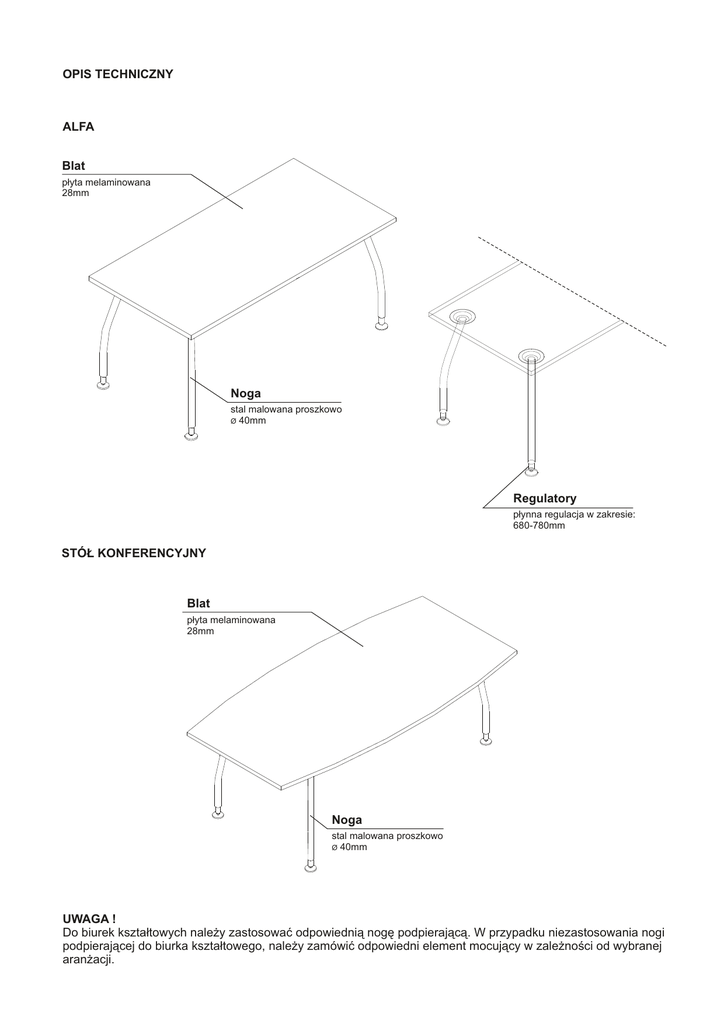 OPIS TECHNICZNY

ALFA

Blat
płyta melaminowana
28mm

Noga
stal malowana proszkowo
ø 40mm

Regulatory
płynna regulacja w zakresie:
680-780mm

STÓŁ KONFERENCYJNY

Blat
płyta melaminowana
28mm

Noga
stal malowana proszkowo
ø 40mm

UWAGA !
Do biurek kształtowych należy zastosować odpowiednią nogę podpierającą. W przypadku niezastosowania nogi podpierającej do biurka kształtowego, należy zamówić odpowiedni element mocujący w zależności od wybranej aranżacji.