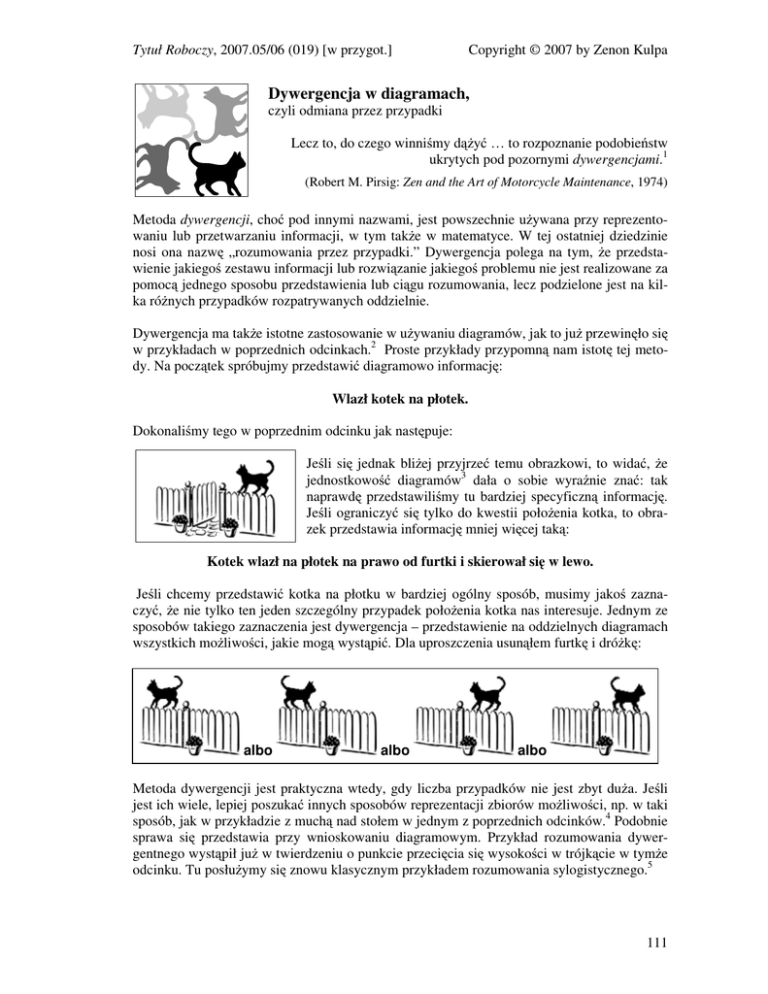 Tytuł Roboczy, 2007.05/06 (019) [w przygot.]     Copyright © 2007 by Zenon Kulpa

Dywergencja w diagramach,
czyli odmiana przez przypadki

Lecz to, do czego winniśmy dążyć … to rozpoznanie podobieństw ukrytych pod pozornymi dywergencjami.$^1$

(Robert M. Pirsig: Zen and the Art of Motorcycle Maintenance, 1974)

Metoda dywergencji, choć pod innymi nazwami, jest powszechnie używana przy reprezentowaniu lub przetwarzaniu informacji, w tym także w matematyce. W tej ostatniej dziedzinie nosi ona nazwę „rozumowania przez przypadki.” Dywergencja polega na tym, że przedstawienie jakiegoś zestawu informacji lub rozwiązanie jakiegoś problemu nie jest realizowane za pomocą jednego sposobu przedstawienia lub ciągu rozumowania, lecz podzielone jest na kilka różnych przypadków rozpatrywanych oddzielnie.

Dywergencja ma także istotne zastosowanie w używaniu diagramów, jak to już przewinęło się w przykładach w poprzednich odcinkach.$^2$ Proste przykłady przypomną nam istotę tej metody. Na początek spróbujmy przedstawić diagramowo informację:

Wlazł kotek na płotek.

Dokonaliśmy tego w poprzednim odcinku jak następuje:

Jeśli się jednak bliżej przyjrzeć temu obrazkowi, to widać, że jednostkowość diagramów$^3$ dała o sobie wyraźnie znać: tak naprawdę przedstawiliśmy tu bardziej specyficzną informację. Jeśli ograniczyć się tylko do kwestii położenia kotka, to obrazek przedstawia informację mniej więcej taką:

Kotek wlazł na płotek na prawo od furtki i skierował się w lewo.

Jeśli chcemy przedstawić kotka na płotku w bardziej ogólny sposób, musimy jakoś zaznaczyć, że nie tylko ten jeden szczególny przypadek położenia kotka nas interesuje. Jednym ze sposobów takiego zaznaczenia jest dywergencja – przedstawienie na oddzielnych diagramach wszystkich możliwości, jakie mogą wystąpić. Dla uproszczenia usunąłem furtkę i dróżkę:

albo albo albo

Metoda dywergencji jest praktyczna wtedy, gdy liczba przypadków nie jest zbyt duża. Jeśli jest ich wiele, lepiej poszukać innych sposobów reprezentacji zbiorów możliwości, np. w taki sposób, jak w przykładzie z muchą nad stołem w jednym z poprzednich odcinków.$^4$ Podobnie sprawa się przedstawia przy wnioskowaniu diagramowym. Przykład rozumowania dywergentnego wystąpił już w twierdzeniu o punkcie przecięcia się wysokości w trójkącie w tymże odcinku. Tu posłużymy się znowu klasycznym przykładem rozumowania sylogistycznego.$^5$

111