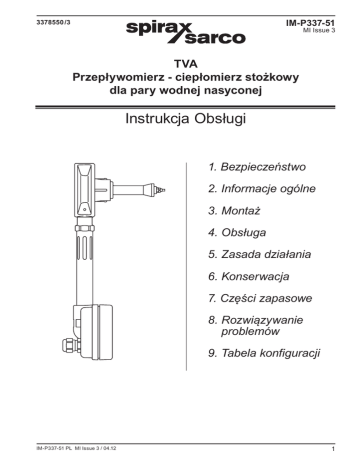 3378550/3

spirax sarco

IM-P337-51
MI Issue 3

TVA
Przepływomierz - ciepłomierz stożkowy dla pary wodnej nasyconej

Instrukcja Obsługi

1. Bezpieczeństwo

2. Informacje ogólne

3. Montaż

4. Obsługa

5. Zasada działania

6. Konserwacja

7. Części zapasowe

8. Rozwiązywanie problemów

9. Tabela konfiguracji

IM-P337-51 PL MI Issue 3 / 04.12

1