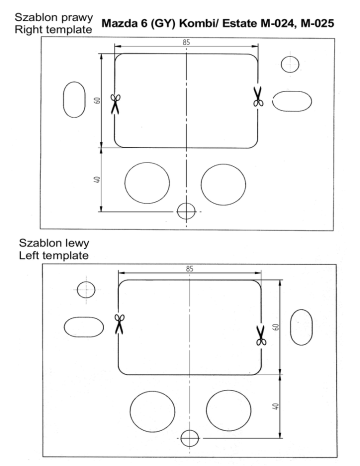 Szablon prawy
Right template

Mazda 6 (GY) Kombi/ Estate M-024, M-025

85

60

40

Szablon lewy
Left template

85

60

40