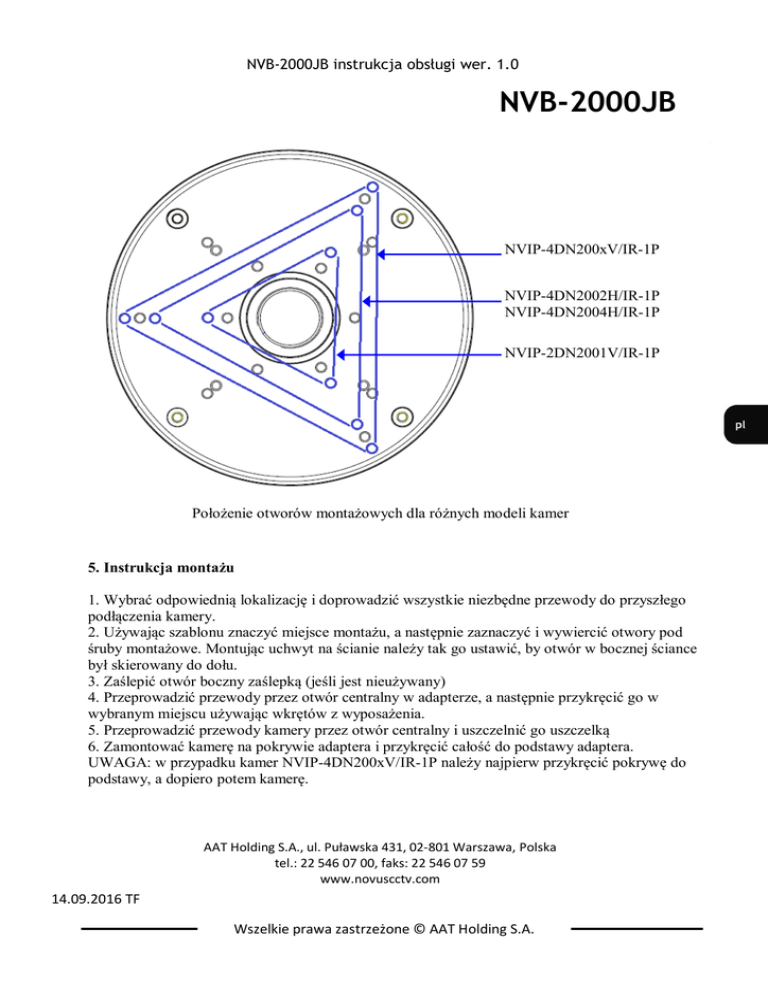 NVB-2000JB instrukcja obsługi wer. 1.0

NVB-2000JB

NVIP-4DN200xV/IR-1P

NVIP-4DN2002H/IR-1P
NVIP-4DN2004H/IR-1P

NVIP-2DN2001V/IR-1P

pl

Położenie otworów montażowych dla różnych modeli kamer

5. Instrukcja montażu

1. Wybrać odpowiednią lokalizację i doprowadzić wszystkie niezbędne przewody do przyszłego podłączenia kamery.
2. Używając szablonu znaczyć miejsce montażu, a następnie zaznaczyć i wywiercić otwory pod śruby montażowe. Montując uchwyt na ścianie należy tak go ustawić, by otwór w bocznej ściance był skierowany do dołu.
3. Zaślepić otwór boczny zaślepką (jeśli jest nieużywany)
4. Przeprowadzić przewody przez otwór centralny w adapterze, a następnie przykręcić go w wybranym miejscu używając wkrętów z wyposażenia.
5. Przeprowadzić przewody kamery przez otwór centralny i uszczelnić go uszczelką
6. Zamontować kamerę na pokrywie adaptera i przykręcić całość do podstawy adaptera.
UWAGA: w przypadku kamer NVIP-4DN200xV/IR-1P należy najpierw przykręcić pokrywę do podstawy, a dopiero potem kamerę.

AAT Holding S.A., ul. Puławska 431, 02-801 Warszawa, Polska
tel.: 22 546 07 00, faks: 22 546 07 59
www.novuscctv.com

14.09.2016 TF

Wszelkie prawa zastrzeżone © AAT Holding S.A.