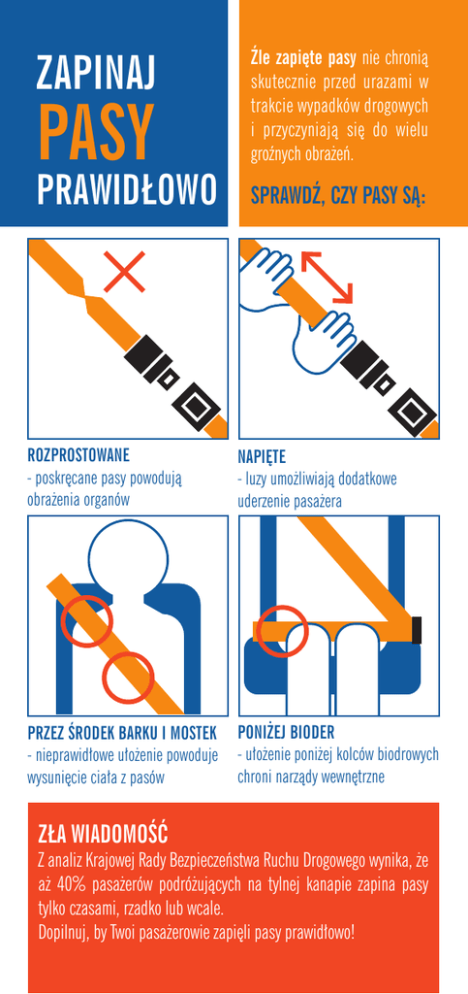 ZAPINAJ
PASY
PRAWIDŁOWO

Źle zapięte pasy nie chronią skutecznie przed urazami w trakcie wypadków drogowych i przyczyniają się do wielu groźnych obrażeń.

SPRAWDŹ, CZY PASY SĄ:

ROZPROSTOWANE
- poskręcane pasy powodują obrażenia organów

NAPIĘTE
- luzy umożliwiają dodatkowe uderzenie pasażera

PRZEZ ŚRODEK BARKU I MOSTEK
- nieprawidłowe ułożenie powoduje wysunięcie ciała z pasów

PONIŻEJ BIODER
- ułożenie poniżej kolców biodrowych chroni narządy wewnętrzne

ZŁA WIADOMOŚĆ
Z analiz Krajowej Rady Bezpieczeństwa Ruchu Drogowego wynika, że aż 40% pasażerów podróżujących na tylnej kanapie zapina pasy tylko czasami, rzadko lub wcale.
Dopilnuj, by Twoi pasażerowie zapięli pasy prawidłowo!