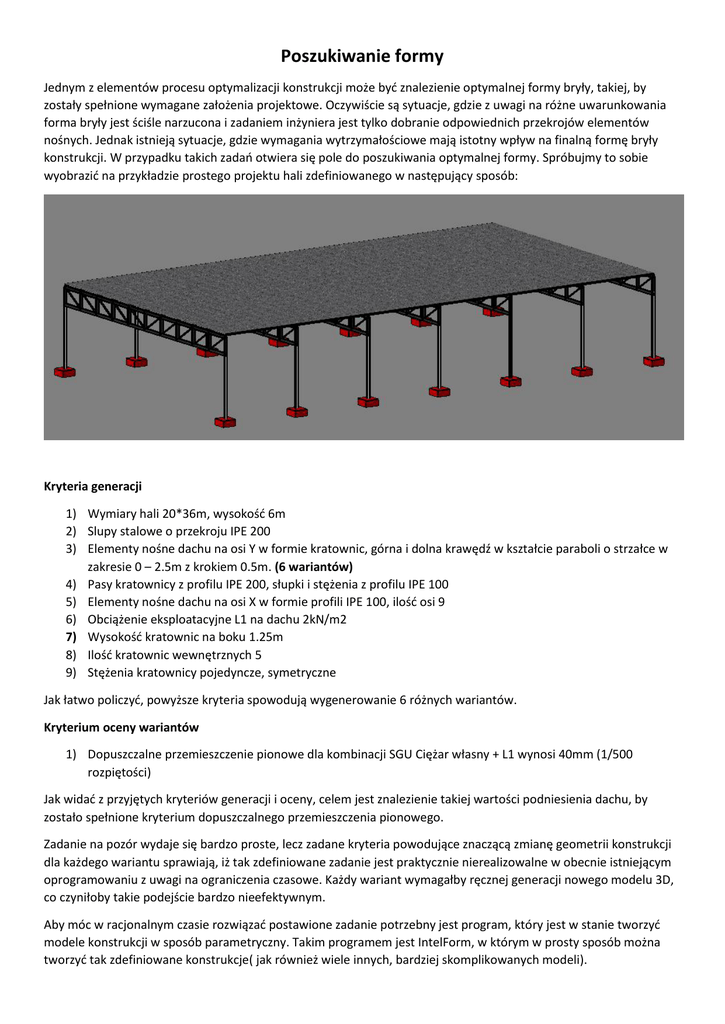 Poszukiwanie formy

Jednym z elementów procesu optymalizacji konstrukcji może być znalezienie optymalnej formy bryły, takiej, by zostały spełnione wymagane założenia projektowe. Oczywiście są sytuacje, gdzie z uwagi na różne uwarunkowania forma bryły jest ściśle narzucona i zadaniem inżyniera jest tylko dobranie odpowiednich przekrojów elementów nośnych. Jednak istnieją sytuacje, gdzie wymagania wytrzymałościowe mają istotny wpływ na finalną formę bryły konstrukcji. W przypadku takich zadań otwiera się pole do poszukiwania optymalnej formy. Spróbujmy to sobie wyobrazić na przykładzie prostego projektu hali zdefiniowanego w następujący sposób:

Kryteria generacji

1) Wymiary hali 20*36m, wysokość 6m
2) Slupy stalowe o przekroju IPE 200
3) Elementy nośne dachu na osi Y w formie kratownic, górna i dolna krawędź w kształcie paraboli o strzałce w zakresie 0 – 2.5m z krokiem 0.5m. (6 wariantów)
4) Pasy kratownicy z profilu IPE 200, słupki i stężenia z profilu IPE 100
5) Elementy nośne dachu na osi X w formie profili IPE 100, ilość osi 9
6) Obciążenie eksploatacyjne L1 na dachu 2kN/m2
7) Wysokość kratownic na boku 1.25m
8) Ilość kratownic wewnętrznych 5
9) Stężenia kratownicy pojedyncze, symetryczne

Jak łatwo policzyć, powyższe kryteria spowodują wygenerowanie 6 różnych wariantów.

Kryterium oceny wariantów

1) Dopuszczalne przemieszczenie pionowe dla kombinacji SGU Ciężar własny + L1 wynosi 40mm (1/500 rozpiętości)

Jak widać z przyjętych kryteriów generacji i oceny, celem jest znalezienie takiej wartości podniesienia dachu, by zostało spełnione kryterium dopuszczalnego przemieszczenia pionowego.

Zadanie na pozór wydaje się bardzo proste, lecz zadane kryteria powodujące znaczącą zmianę geometrii konstrukcji dla każdego wariantu sprawiają, iż tak zdefiniowane zadanie jest praktycznie nierealizowalne w obecnie istniejącym oprogramowaniu z uwagi na ograniczenia czasowe. Każdy wariant wymagałby ręcznej generacji nowego modelu 3D, co czyniłoby takie podejście bardzo nieefektywnym.

Aby móc w racjonalnym czasie rozwiązać postawione zadanie potrzebny jest program, który jest w stanie tworzyć modele konstrukcji w sposób parametryczny. Takim programem jest IntelForm, w którym w prosty sposób można tworzyć tak zdefiniowane konstrukcje( jak również wiele innych, bardziej skomplikowanych modeli).