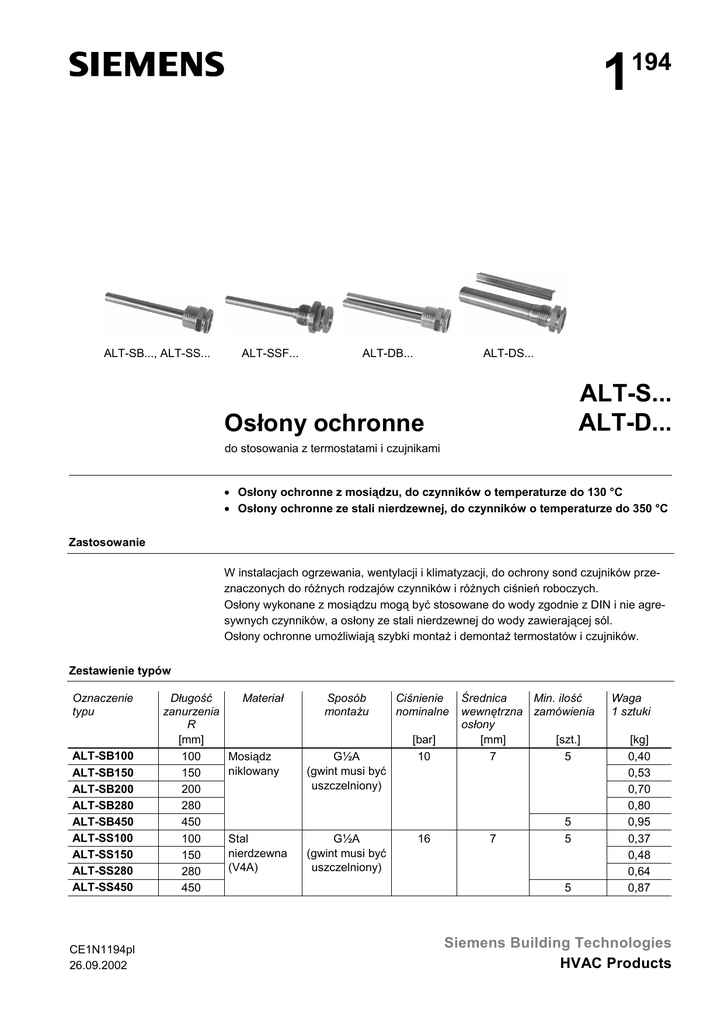 SIEMENS

$1^{194}$

ALT-SB..., ALT-SS... ALT-SSF... ALT-DB... ALT-DS...

Osłony ochronne

ALT-S...
ALT-D...

do stosowania z termostatami i czujnikami

• Osłony ochronne z mosiądzu, do czynników o temperaturze do 130 °C
• Osłony ochronne ze stali nierdzewnej, do czynników o temperaturze do 350 °C

Zastosowanie

W instalacjach ogrzewania, wentylacji i klimatyzacji, do ochrony sond czujników przeznaczonych do różnych rodzajów czynników i różnych ciśnień roboczych.
Osłony wykonane z mosiądzu mogą być stosowane do wody zgodnie z DIN i nie agresywnych czynników, a osłony ze stali nierdzewnej do wody zawierającej sól.
Osłony ochronne umożliwiają szybki montaż i demontaż termostatów i czujników.

Zestawienie typów

| Oznaczenie typu | Długość zanurzenia R [mm] | Materiał | Sposób montażu | Ciśnienie nominalne [bar] | Średnica wewnętrzna osłony [mm] | Min. ilość zamówienia [szt.] | Waga 1 sztuki [kg] |
|---|---|---|---|---|---|---|---|
| ALT-SB100 | 100 | Mosiądz niklowany | G½A (gwint musi być uszczelniony) | 10 | 7 | 5 | 0,40 |
| ALT-SB150 | 150 | | | | | | 0,53 |
| ALT-SB200 | 200 | | | | | | 0,70 |
| ALT-SB280 | 280 | | | | | | 0,80 |
| ALT-SB450 | 450 | | | | | 5 | 0,95 |
| ALT-SS100 | 100 | Stal nierdzewna (V4A) | G½A (gwint musi być uszczelniony) | 16 | 7 | 5 | 0,37 |
| ALT-SS150 | 150 | | | | | | 0,48 |
| ALT-SS280 | 280 | | | | | | 0,64 |
| ALT-SS450 | 450 | | | | | 5 | 0,87 |

CE1N1194pl
26.09.2002

Siemens Building Technologies
HVAC Products