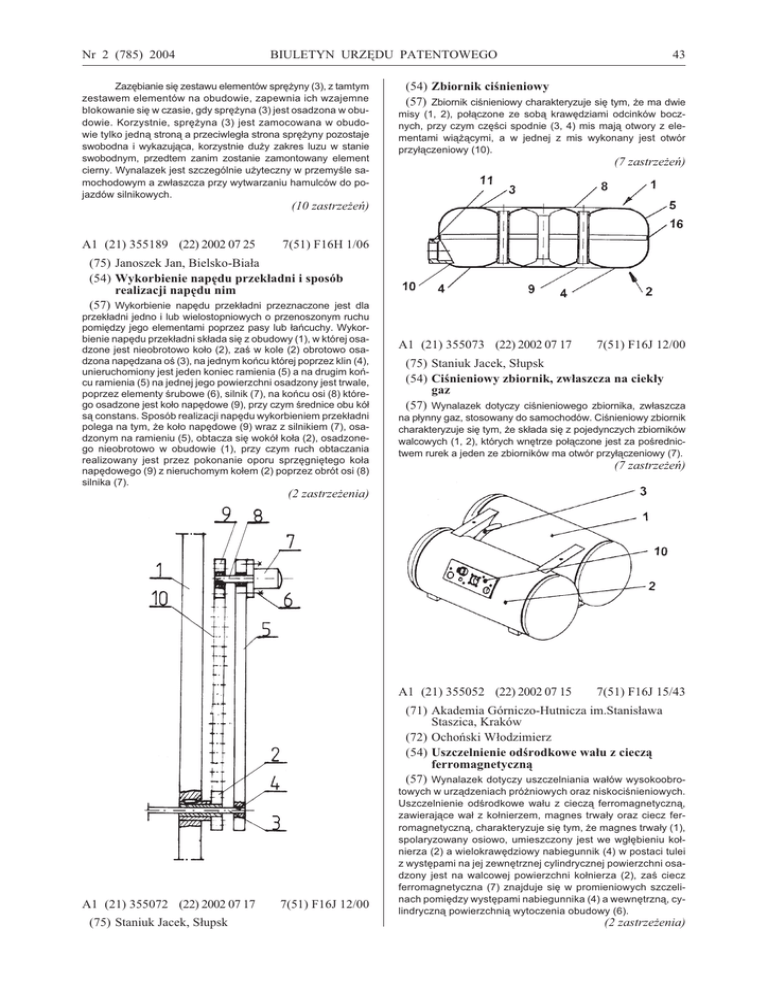 Nr 2 (785) 2004 BIULETYN URZĘDU PATENTOWEGO 43

Zazębianie się zestawu elementów sprężyny (3), z tamtym zestawem elementów na obudowie, zapewnia ich wzajemne blokowanie się w czasie, gdy sprężyna (3) jest osadzona w obudowie. Korzystnie, sprężyna (3) jest zamocowana w obudowie tylko jedną stroną a przeciwległa strona sprężyny pozostaje swobodna i wykazująca, korzystnie duży zakres luzu w stanie swobodnym, przedtem zanim zostanie zamontowany element cierny. Wynalazek jest szczególnie użyteczny w przemyśle samochodowym a zwłaszcza przy wytwarzaniu hamulców do pojazdów silnikowych.

(10 zastrzeżeń)

A1 (21) 355189 (22) 2002 07 25 7(51) F16H 1/06

(75) Janoszek Jan, Bielsko-Biała

(54) Wykorbienie napędu przekładni i sposób realizacji napędu nim

(57) Wykorbienie napędu przekładni przeznaczone jest dla przekładni jedno i lub wielostopniowych o przenoszonym ruchu pomiędzy jego elementami poprzez pasy lub łańcuchy. Wykorbienie napędu przekładni składa się z obudowy (1), w której osadzone jest nieobrotowo koło (2), zaś w kole (2) obrotowo osadzona napędzana oś (3), na jednym końcu której poprzez klin (4), unieruchomiony jest jeden koniec ramienia (5) a na drugim końcu ramienia (5) na jednej jego powierzchni osadzony jest trwale, poprzez elementy śrubowe (6), silnik (7), na końcu osi (8) którego osadzone jest koło napędowe (9), przy czym średnice obu kół są constans. Sposób realizacji napędu wykorbieniem przekładni polega na tym, że koło napędowe (9) wraz z silnikiem (7), osadzonym na ramieniu (5), obtacza się wokół koła (2), osadzonego nieobrotowo w obudowie (1), przy czym ruch obtaczania realizowany jest przez pokonanie oporu sprzęgniętego koła napędowego (9) z nieruchomym kołem (2) poprzez obrót osi (8) silnika (7).

(2 zastrzeżenia)

9 8 7 1 10 6 5 2 4 3

A1 (21) 355072 (22) 2002 07 17 7(51) F16J 12/00

(75) Staniuk Jacek, Słupsk

(54) Zbiornik ciśnieniowy

(57) Zbiornik ciśnieniowy charakteryzuje się tym, że ma dwie misy (1, 2), połączone ze sobą krawędziami odcinków bocznych, przy czym części spodnie (3, 4) mis mają otwory z elementami wiążącymi, a w jednej z mis wykonany jest otwór przyłączeniowy (10).

(7 zastrzeżeń)

11 3 8 1 5 16 10 4 9 4 2

A1 (21) 355073 (22) 2002 07 17 7(51) F16J 12/00

(75) Staniuk Jacek, Słupsk

(54) Ciśnieniowy zbiornik, zwłaszcza na ciekły gaz

(57) Wynalazek dotyczy ciśnieniowego zbiornika, zwłaszcza na płynny gaz, stosowany do samochodów. Ciśnieniowy zbiornik charakteryzuje się tym, że składa się z pojedynczych zbiorników walcowych (1, 2), których wnętrze połączone jest za pośrednictwem rurek a jeden ze zbiorników ma otwór przyłączeniowy (7).

(7 zastrzeżeń)

3 1 10 2

A1 (21) 355052 (22) 2002 07 15 7(51) F16J 15/43

(71) Akademia Górniczo-Hutnicza im.Stanisława Staszica, Kraków

(72) Ochoński Włodzimierz

(54) Uszczelnienie odśrodkowe wału z cieczą ferromagnetyczną

(57) Wynalazek dotyczy uszczelniania wałów wysokoobrotowych w urządzeniach próżniowych oraz niskociśnieniowych. Uszczelnienie odśrodkowe wału z cieczą ferromagnetyczną, zawierające wał z kołnierzem, magnes trwały oraz ciecz ferromagnetyczną, charakteryzuje się tym, że magnes trwały (1), spolaryzowany osiowo, umieszczony jest we wgłębieniu kołnierza (2) a wielokrawędziowy nabiegunnik (4) w postaci tulei z występami na jej zewnętrznej cylindrycznej powierzchni osadzony jest na walcowej powierzchni kołnierza (2), zaś ciecz ferromagnetyczna (7) znajduje się w promieniowych szczelinach pomiędzy występami nabiegunnika (4) a wewnętrzną, cylindryczną powierzchnią wytoczenia obudowy (6).

(2 zastrzeżenia)