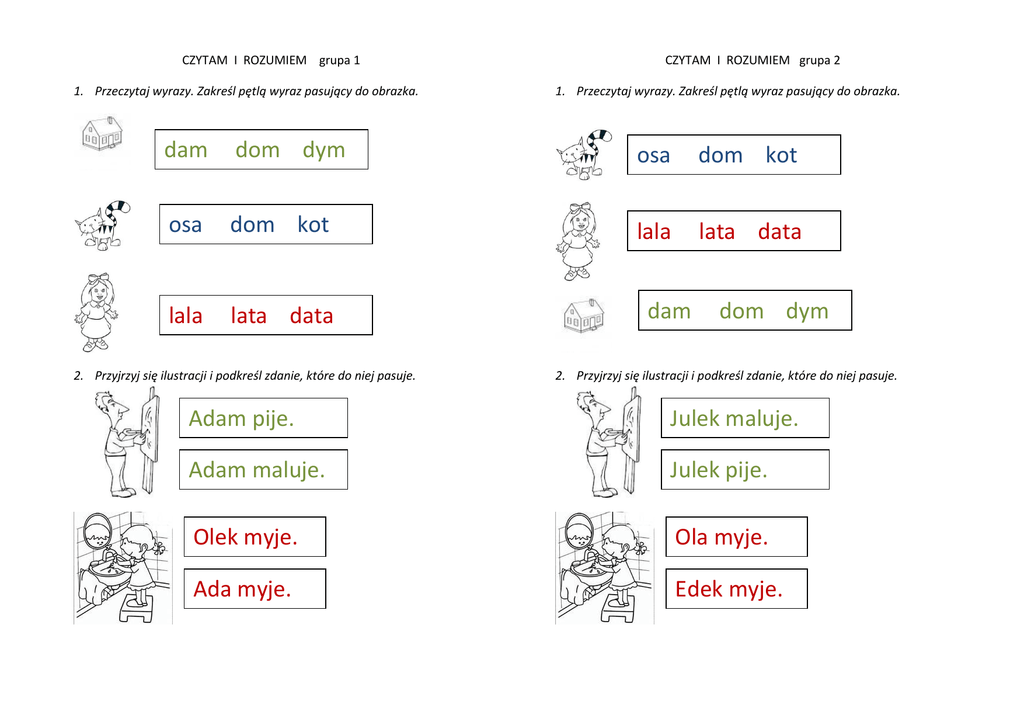 CZYTAM I ROZUMIEM grupa 1

1. Przeczytaj wyrazy. Zakreśl pętlą wyraz pasujący do obrazka.

dam dom dym

osa dom kot

lala lata data

2. Przyjrzyj się ilustracji i podkreśl zdanie, które do niej pasuje.

Adam pije.

Adam maluje.

Olek myje.

Ada myje.

CZYTAM I ROZUMIEM grupa 2

1. Przeczytaj wyrazy. Zakreśl pętlą wyraz pasujący do obrazka.

osa dom kot

lala lata data

dam dom dym

2. Przyjrzyj się ilustracji i podkreśl zdanie, które do niej pasuje.

Julek maluje.

Julek pije.

Ola myje.

Edek myje.