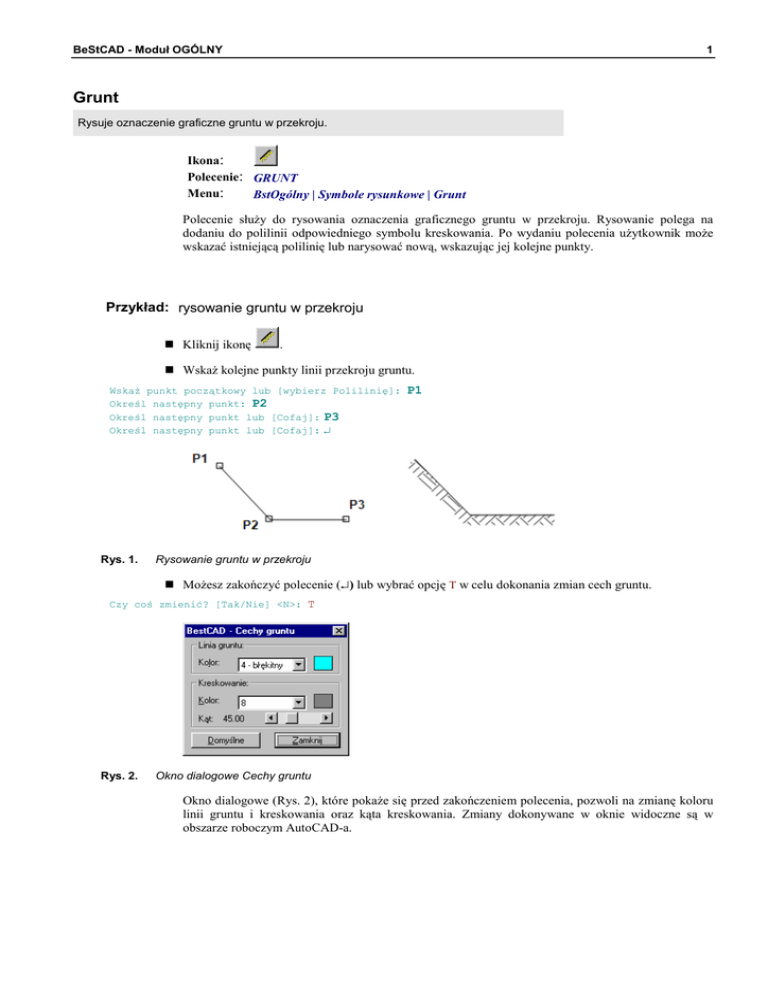 BeStCAD - Moduł OGÓLNY

1

Grunt

Rysuje oznaczenie graficzne gruntu w przekroju.

Ikona:
Polecenie: GRUNT
Menu: BstOgólny | Symbole rysunkowe | Grunt

Polecenie służy do rysowania oznaczenia graficznego gruntu w przekroju. Rysowanie polega na dodaniu do polilinii odpowiedniego symbolu kreskowania. Po wydaniu polecenia użytkownik może wskazać istniejącą polilinię lub narysować nową, wskazując jej kolejne punkty.

Przykład: rysowanie gruntu w przekroju

■ Kliknij ikonę .

■ Wskaż kolejne punkty linii przekroju gruntu.

Wskaż punkt początkowy lub [wybierz Polilinię]: P1
Określ następny punkt: P2
Określ następny punkt lub [Cofaj]: P3
Określ następny punkt lub [Cofaj]: ↵

P1
P2
P3

Rys. 1. Rysowanie gruntu w przekroju

■ Możesz zakończyć polecenie (↵) lub wybrać opcję T w celu dokonania zmian cech gruntu.

Czy coś zmienić? [Tak/Nie] <N>: T

BestCAD - Cechy gruntu
Linia gruntu:
Kolor: 4 - błękitny
Kreskowanie:
Kolor: 8
Kąt: 45.00
Domyślne
Zamknij

Rys. 2. Okno dialogowe Cechy gruntu

Okno dialogowe (Rys. 2), które pokaże się przed zakończeniem polecenia, pozwoli na zmianę koloru linii gruntu i kreskowania oraz kąta kreskowania. Zmiany dokonywane w oknie widoczne są w obszarze roboczym AutoCAD-a.