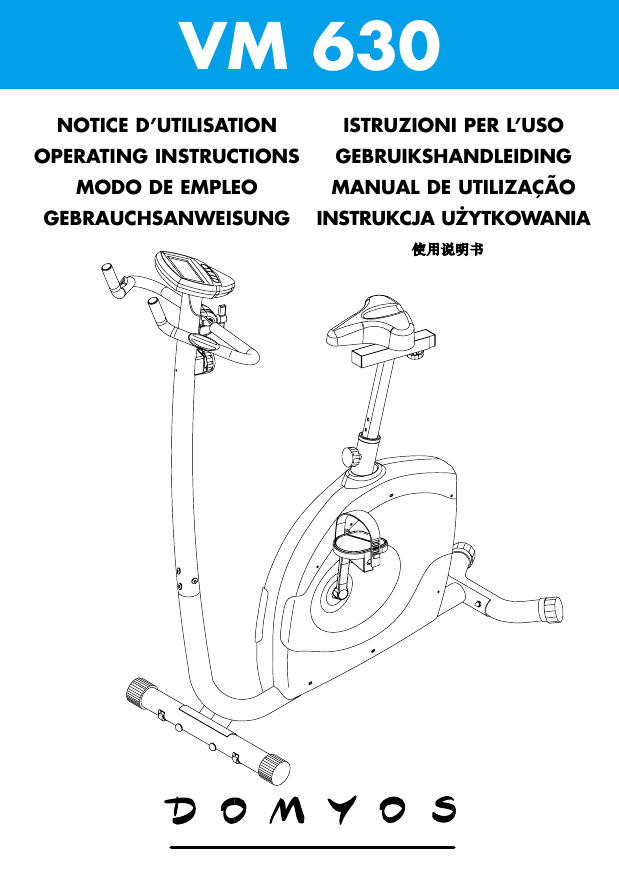 VM 630

NOTICE D'UTILISATION
OPERATING INSTRUCTIONS
MODO DE EMPLEO
GEBRAUCHSANWEISUNG

ISTRUZIONI PER L'USO
GEBRUIKSHANDLEIDING
MANUAL DE UTILIZAÇÃO
INSTRUKCJA UŻYTKOWANIA
使用说明书

DOMYOS