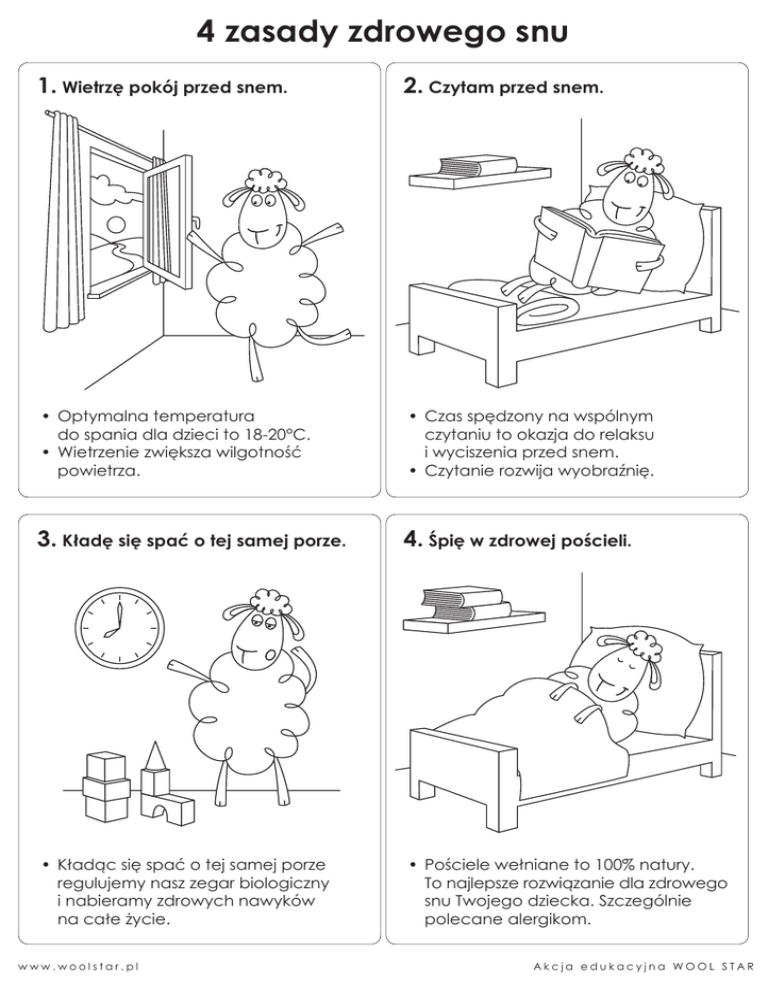 4 zasady zdrowego snu

1. Wietrzę pokój przed snem.

• Optymalna temperatura do spania dla dzieci to 18-20°C.
• Wietrzenie zwiększa wilgotność powietrza.

2. Czytam przed snem.

• Czas spędzony na wspólnym czytaniu to okazja do relaksu i wyciszenia przed snem.
• Czytanie rozwija wyobraźnię.

3. Kładę się spać o tej samej porze.

• Kładąc się spać o tej samej porze regulujemy nasz zegar biologiczny i nabieramy zdrowych nawyków na całe życie.

4. Śpię w zdrowej pościeli.

• Pościele wełniane to 100% natury. To najlepsze rozwiązanie dla zdrowego snu Twojego dziecka. Szczególnie polecane alergikom.

www.woolstar.pl

Akcja edukacyjna WOOL STAR