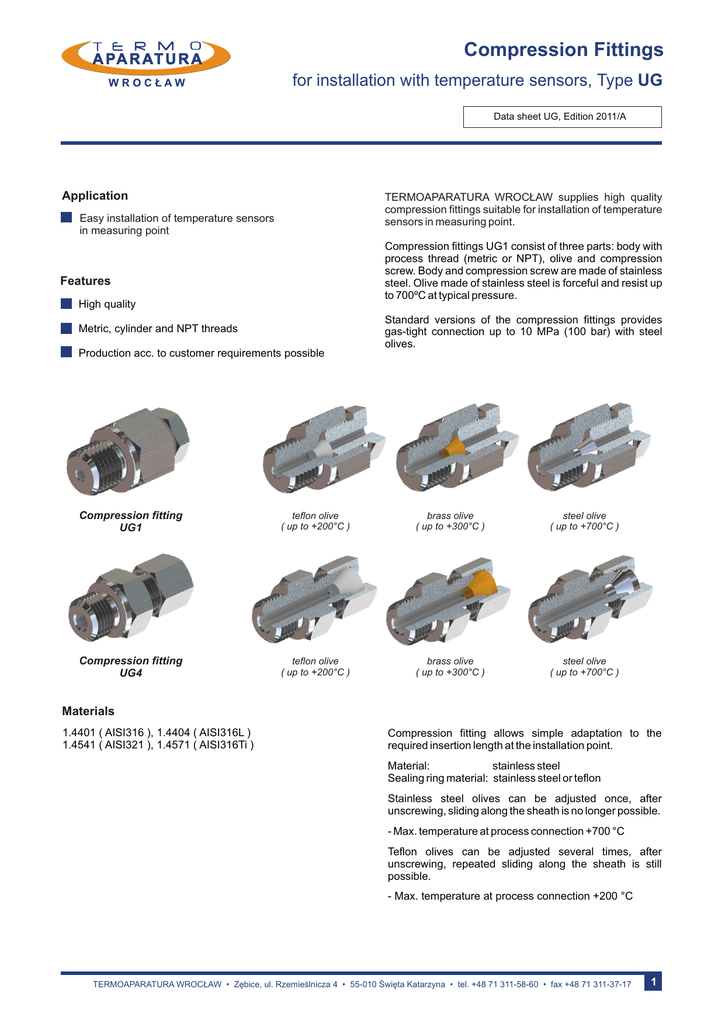 TERMO APARATURA WROCŁAW

Compression Fittings

for installation with temperature sensors, Type UG

Data sheet UG, Edition 2011/A

Application

Easy installation of temperature sensors in measuring point

Features

High quality

Metric, cylinder and NPT threads

Production acc. to customer requirements possible

TERMOAPARATURA WROCŁAW supplies high quality compression fittings suitable for installation of temperature sensors in measuring point.

Compression fittings UG1 consist of three parts: body with process thread (metric or NPT), olive and compression screw. Body and compression screw are made of stainless steel. Olive made of stainless steel is forceful and resist up to 700ºC at typical pressure.

Standard versions of the compression fittings provides gas-tight connection up to 10 MPa (100 bar) with steel olives.

Compression fitting UG1

teflon olive ( up to +200°C )

brass olive ( up to +300°C )

steel olive ( up to +700°C )

Compression fitting UG4

teflon olive ( up to +200°C )

brass olive ( up to +300°C )

steel olive ( up to +700°C )

Materials

1.4401 ( AISI316 ), 1.4404 ( AISI316L )
1.4541 ( AISI321 ), 1.4571 ( AISI316Ti )

Compression fitting allows simple adaptation to the required insertion length at the installation point.

Material: stainless steel
Sealing ring material: stainless steel or teflon

Stainless steel olives can be adjusted once, after unscrewing, sliding along the sheath is no longer possible.

- Max. temperature at process connection +700 °C

Teflon olives can be adjusted several times, after unscrewing, repeated sliding along the sheath is still possible.

- Max. temperature at process connection +200 °C

TERMOAPARATURA WROCŁAW • Zębice, ul. Rzemieślnicza 4 • 55-010 Święta Katarzyna • tel. +48 71 311-58-60 • fax +48 71 311-37-17

1