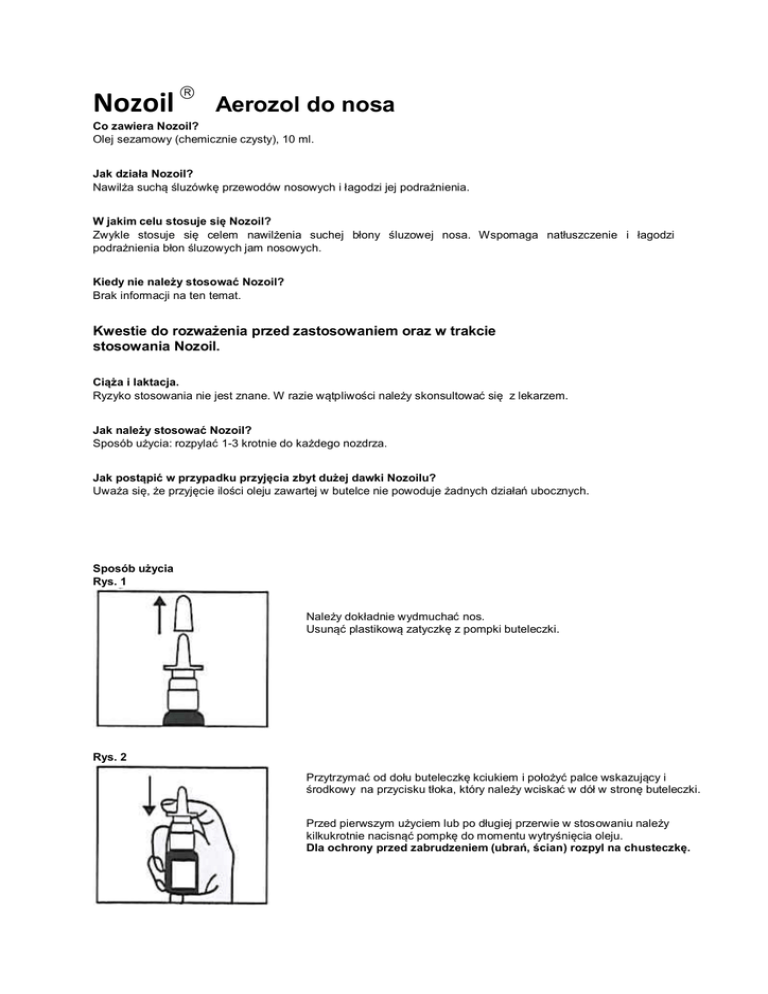 Nozoil ® Aerozol do nosa

Co zawiera Nozoil?
Olej sezamowy (chemicznie czysty), 10 ml.

Jak działa Nozoil?
Nawilża suchą śluzówkę przewodów nosowych i łagodzi jej podrażnienia.

W jakim celu stosuje się Nozoil?
Zwykle stosuje się celem nawilżenia suchej błony śluzowej nosa. Wspomaga natłuszczenie i łagodzi podrażnienia błon śluzowych jam nosowych.

Kiedy nie należy stosować Nozoil?
Brak informacji na ten temat.

Kwestie do rozważenia przed zastosowaniem oraz w trakcie stosowania Nozoil.

Ciąża i laktacja.
Ryzyko stosowania nie jest znane. W razie wątpliwości należy skonsultować się z lekarzem.

Jak należy stosować Nozoil?
Sposób użycia: rozpylać 1-3 krotnie do każdego nozdrza.

Jak postąpić w przypadku przyjęcia zbyt dużej dawki Nozoilu?
Uważa się, że przyjęcie ilości oleju zawartej w butelce nie powoduje żadnych działań ubocznych.

Sposób użycia
Rys. 1

Należy dokładnie wydmuchać nos.
Usunąć plastikową zatyczkę z pompki buteleczki.

Rys. 2

Przytrzymać od dołu buteleczkę kciukiem i położyć palce wskazujący i środkowy na przycisku tłoka, który należy wciskać w dół w stronę buteleczki.

Przed pierwszym użyciem lub po długiej przerwie w stosowaniu należy kilkukrotnie nacisnąć pompkę do momentu wytryśnięcia oleju.
Dla ochrony przed zabrudzeniem (ubrań, ścian) rozpyl na chusteczkę.