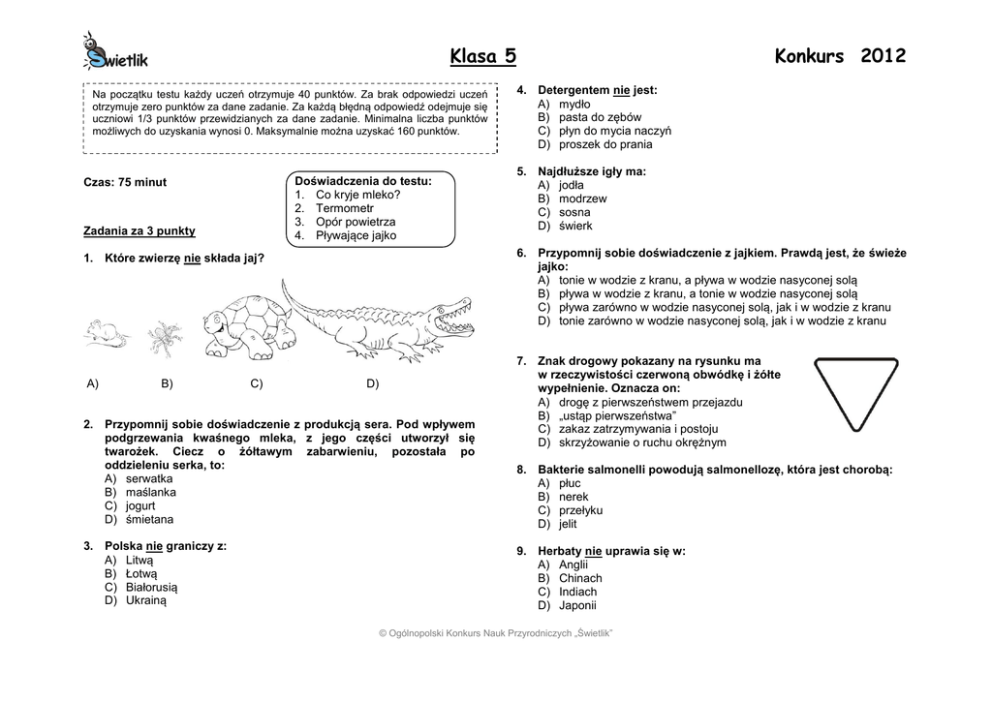 Świetlik

Klasa 5

Konkurs 2012

Na początku testu każdy uczeń otrzymuje 40 punktów. Za brak odpowiedzi uczeń otrzymuje zero punktów za dane zadanie. Za każdą błędną odpowiedź odejmuje się uczniowi 1/3 punktów przewidzianych za dane zadanie. Minimalna liczba punktów możliwych do uzyskania wynosi 0. Maksymalnie można uzyskać 160 punktów.

Czas: 75 minut

Doświadczenia do testu:
1. Co kryje mleko?
2. Termometr
3. Opór powietrza
4. Pływające jajko

Zadania za 3 punkty

1. Które zwierzę nie składa jaj?

A) B) C) D)

2. Przypomnij sobie doświadczenie z produkcją sera. Pod wpływem podgrzewania kwaśnego mleka, z jego części utworzył się twarożek. Ciecz o żółtawym zabarwieniu, pozostała po oddzieleniu serka, to:
A) serwatka
B) maślanka
C) jogurt
D) śmietana

3. Polska nie graniczy z:
A) Litwą
B) Łotwą
C) Białorusią
D) Ukrainą

4. Detergentem nie jest:
A) mydło
B) pasta do zębów
C) płyn do mycia naczyń
D) proszek do prania

5. Najdłuższe igły ma:
A) jodła
B) modrzew
C) sosna
D) świerk

6. Przypomnij sobie doświadczenie z jajkiem. Prawdą jest, że świeże jajko:
A) tonie w wodzie z kranu, a pływa w wodzie nasyconej solą
B) pływa w wodzie z kranu, a tonie w wodzie nasyconej solą
C) pływa zarówno w wodzie nasyconej solą, jak i w wodzie z kranu
D) tonie zarówno w wodzie nasyconej solą, jak i w wodzie z kranu

7. Znak drogowy pokazany na rysunku ma w rzeczywistości czerwoną obwódkę i żółte wypełnienie. Oznacza on:
A) drogę z pierwszeństwem przejazdu
B) „ustąp pierwszeństwa"
C) zakaz zatrzymywania i postoju
D) skrzyżowanie o ruchu okrężnym

8. Bakterie salmonelli powodują salmonellozę, która jest chorobą:
A) płuc
B) nerek
C) przełyku
D) jelit

9. Herbaty nie uprawia się w:
A) Anglii
B) Chinach
C) Indiach
D) Japonii

© Ogólnopolski Konkurs Nauk Przyrodniczych „Świetlik"