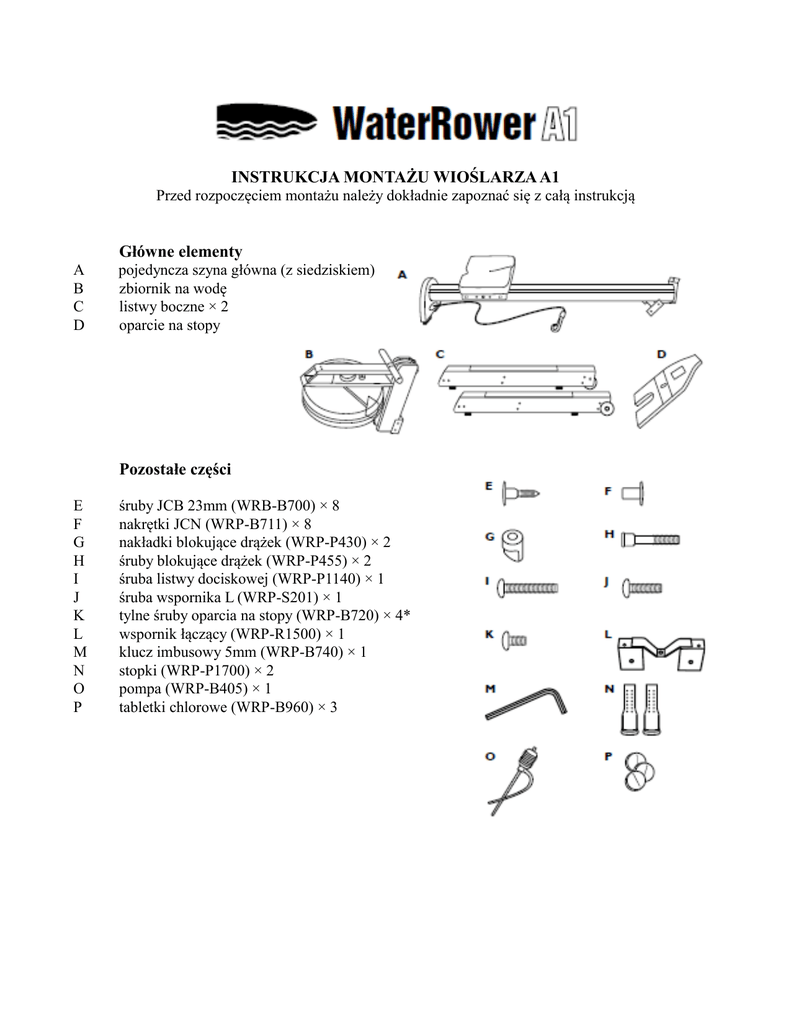 WaterRower A1

INSTRUKCJA MONTAŻU WIOŚLARZA A1
Przed rozpoczęciem montażu należy dokładnie zapoznać się z całą instrukcją

Główne elementy
A pojedyncza szyna główna (z siedziskiem)
B zbiornik na wodę
C listwy boczne × 2
D oparcie na stopy

A
B
C
D

Pozostałe części

E śruby JCB 23mm (WRB-B700) × 8
F nakrętki JCN (WRP-B711) × 8
G nakładki blokujące drążek (WRP-P430) × 2
H śruby blokujące drążek (WRP-P455) × 2
I śruba listwy dociskowej (WRP-P1140) × 1
J śruba wspornika L (WRP-S201) × 1
K tylne śruby oparcia na stopy (WRP-B720) × 4*
L wspornik łączący (WRP-R1500) × 1
M klucz imbusowy 5mm (WRP-B740) × 1
N stopki (WRP-P1700) × 2
O pompa (WRP-B405) × 1
P tabletki chlorowe (WRP-B960) × 3

E
F
G
H
I
J
K
L
M
N
O
P