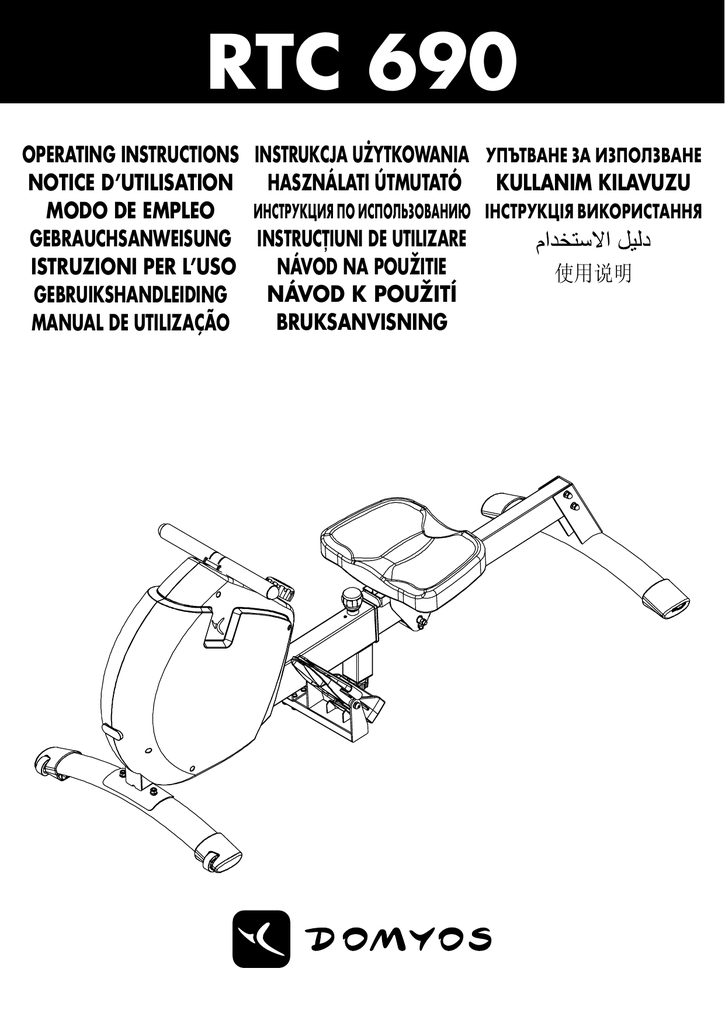 RTC 690

OPERATING INSTRUCTIONS
NOTICE D'UTILISATION
MODO DE EMPLEO
GEBRAUCHSANWEISUNG
ISTRUZIONI PER L'USO
GEBRUIKSHANDLEIDING
MANUAL DE UTILIZAÇÃO

INSTRUKCJA UŻYTKOWANIA
HASZNÁLATI ÚTMUTATÓ
ИНСТРУКЦИЯ ПО ИСПОЛЬЗОВАНИЮ
INSTRUCȚIUNI DE UTILIZARE
NÁVOD NA POUŽITIE
NÁVOD K POUŽITÍ
BRUKSANVISNING

УПЪТВАНЕ ЗА ИЗПОЛЗВАНЕ
KULLANIM KILAVUZU
ІНСТРУКЦІЯ ВИКОРИСТАННЯ
دليل الاستخدام
使用说明

DOMYOS