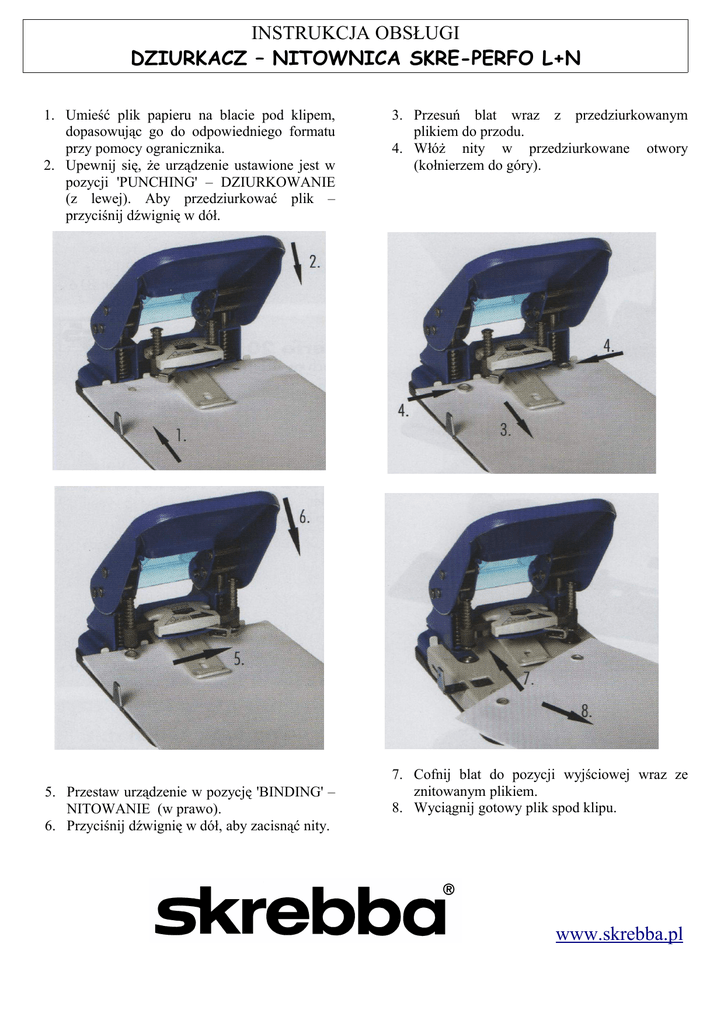 INSTRUKCJA OBSŁUGI
DZIURKACZ – NITOWNICA SKRE-PERFO L+N

1. Umieść plik papieru na blacie pod klipem, dopasowując go do odpowiedniego formatu przy pomocy ogranicznika.
2. Upewnij się, że urządzenie ustawione jest w pozycji 'PUNCHING' – DZIURKOWANIE (z lewej). Aby przedziurkować plik – przyciśnij dźwignię w dół.

3. Przesuń blat wraz z przedziurkowanym plikiem do przodu.
4. Włóż nity w przedziurkowane otwory (kołnierzem do góry).

2.

1.

4.

4.

3.

6.

5.

7.

8.

5. Przestaw urządzenie w pozycję 'BINDING' – NITOWANIE (w prawo).
6. Przyciśnij dźwignię w dół, aby zacisnąć nity.

7. Cofnij blat do pozycji wyjściowej wraz ze znitowanym plikiem.
8. Wyciągnij gotowy plik spod klipu.

skrebba®

www.skrebba.pl