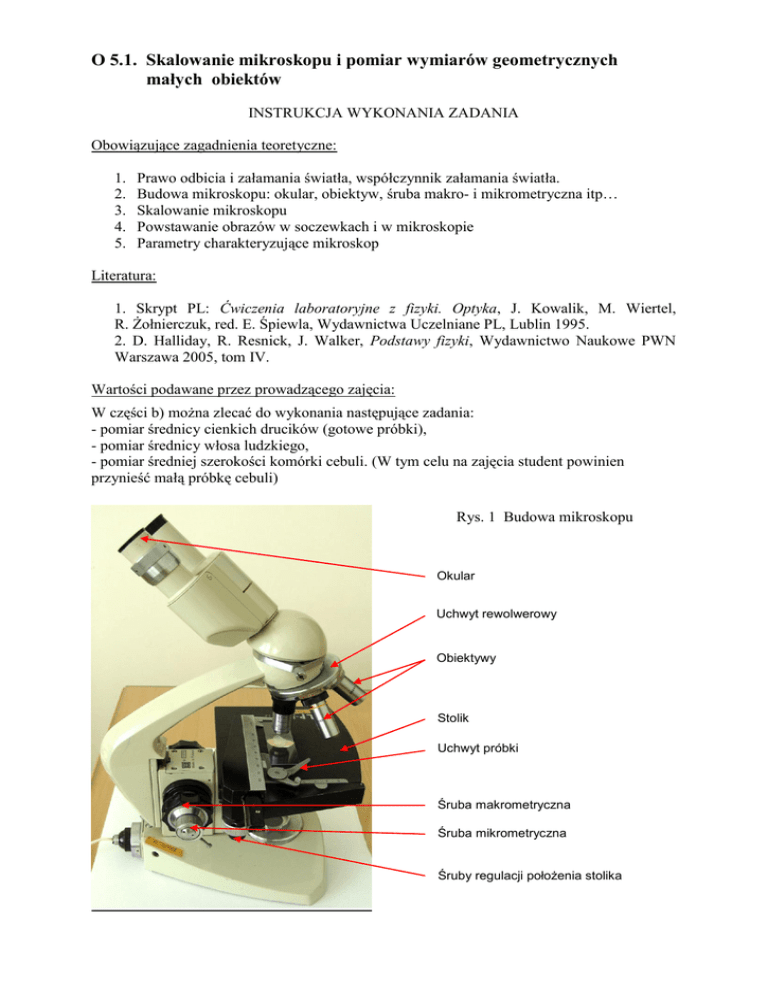 O 5.1. Skalowanie mikroskopu i pomiar wymiarów geometrycznych małych obiektów

INSTRUKCJA WYKONANIA ZADANIA

Obowiązujące zagadnienia teoretyczne:

1. Prawo odbicia i załamania światła, współczynnik załamania światła.
2. Budowa mikroskopu: okular, obiektyw, śruba makro- i mikrometryczna itp…
3. Skalowanie mikroskopu
4. Powstawanie obrazów w soczewkach i w mikroskopie
5. Parametry charakteryzujące mikroskop

Literatura:

1. Skrypt PL: Ćwiczenia laboratoryjne z fizyki. Optyka, J. Kowalik, M. Wiertel, R. Żołnierczuk, red. E. Śpiewla, Wydawnictwa Uczelniane PL, Lublin 1995.
2. D. Halliday, R. Resnick, J. Walker, Podstawy fizyki, Wydawnictwo Naukowe PWN Warszawa 2005, tom IV.

Wartości podawane przez prowadzącego zajęcia:

W części b) można zlecać do wykonania następujące zadania:
- pomiar średnicy cienkich drucików (gotowe próbki),
- pomiar średnicy włosa ludzkiego,
- pomiar średniej szerokości komórki cebuli. (W tym celu na zajęcia student powinien przynieść małą próbkę cebuli)

Rys. 1 Budowa mikroskopu

Okular

Uchwyt rewolwerowy

Obiektywy

Stolik

Uchwyt próbki

Śruba makrometryczna

Śruba mikrometryczna

Śruby regulacji położenia stolika