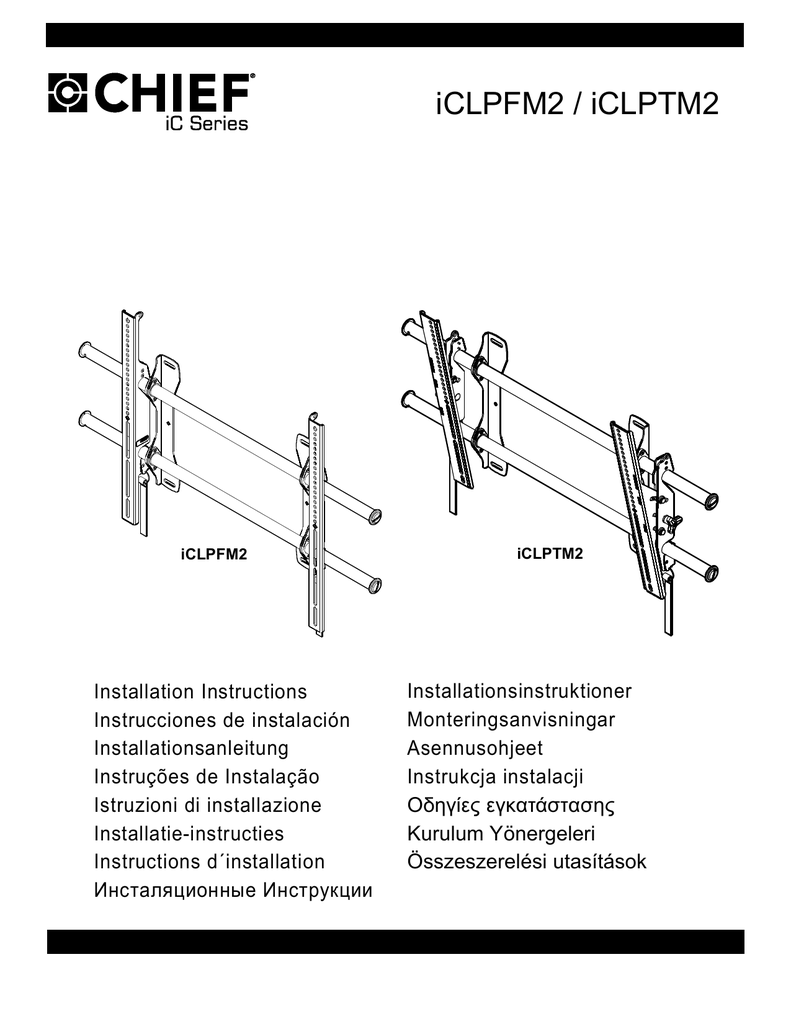 CHIEF®
iC Series

iCLPFM2 / iCLPTM2

iCLPFM2

iCLPTM2

Installation Instructions
Instrucciones de instalación
Installationsanleitung
Instruções de Instalação
Istruzioni di installazione
Installatie-instructies
Instructions d´installation
Инсталяционные Инструкции

Installationsinstruktioner
Monteringsanvisningar
Asennusohjeet
Instrukcja instalacji
Οδηγίες εγκατάστασης
Kurulum Yönergeleri
Összeszerelési utasítások