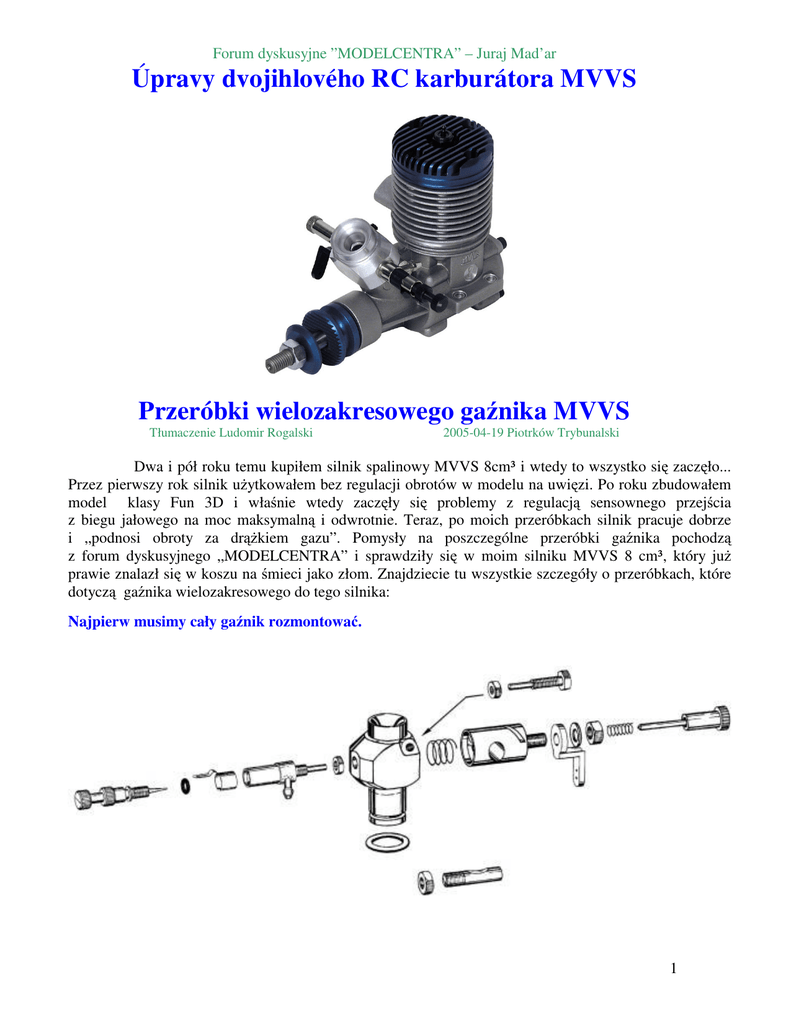 Forum dyskusyjne "MODELCENTRA" – Juraj Mad'ar

Úpravy dvojihlového RC karburátora MVVS

Przeróbki wielozakresowego gaźnika MVVS

Tłumaczenie Ludomir Rogalski 2005-04-19 Piotrków Trybunalski

Dwa i pół roku temu kupiłem silnik spalinowy MVVS 8cm³ i wtedy to wszystko się zaczęło... Przez pierwszy rok silnik użytkowałem bez regulacji obrotów w modelu na uwięzi. Po roku zbudowałem model klasy Fun 3D i właśnie wtedy zaczęły się problemy z regulacją sensownego przejścia z biegu jałowego na moc maksymalną i odwrotnie. Teraz, po moich przeróbkach silnik pracuje dobrze i „podnosi obroty za drążkiem gazu". Pomysły na poszczególne przeróbki gaźnika pochodzą z forum dyskusyjnego „MODELCENTRA" i sprawdziły się w moim silniku MVVS 8 cm³, który już prawie znalazł się w koszu na śmieci jako złom. Znajdziecie tu wszystkie szczegóły o przeróbkach, które dotyczą gaźnika wielozakresowego do tego silnika:

Najpierw musimy cały gaźnik rozmontować.

1