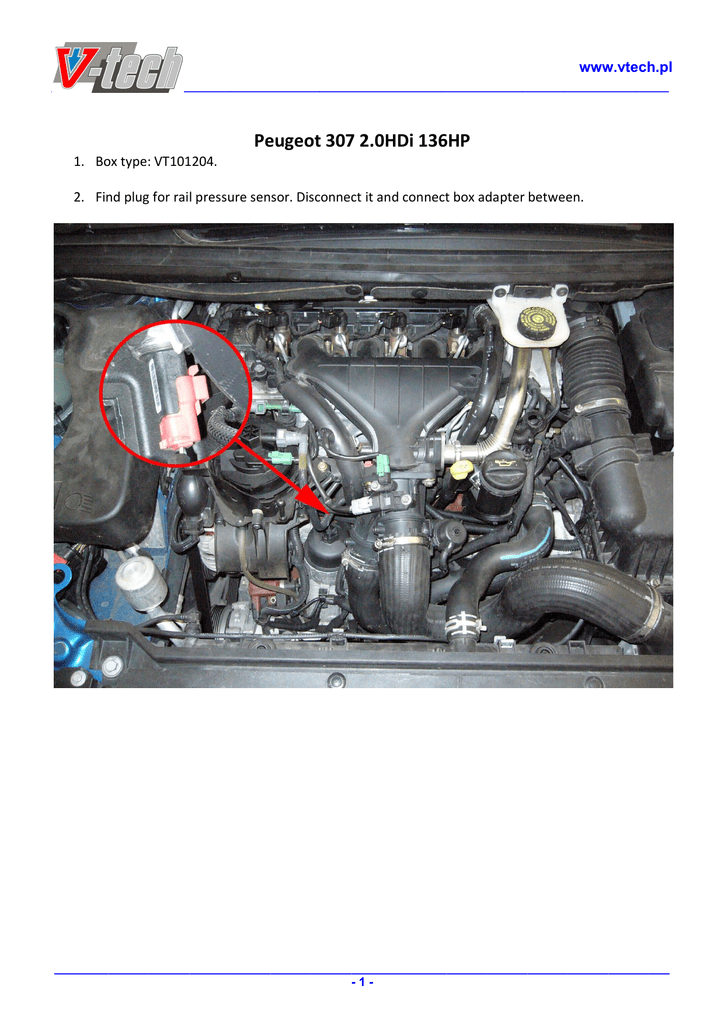 V-tech

www.vtech.pl

Peugeot 307 2.0HDi 136HP

1. Box type: VT101204.

2. Find plug for rail pressure sensor. Disconnect it and connect box adapter between.

- 1 -