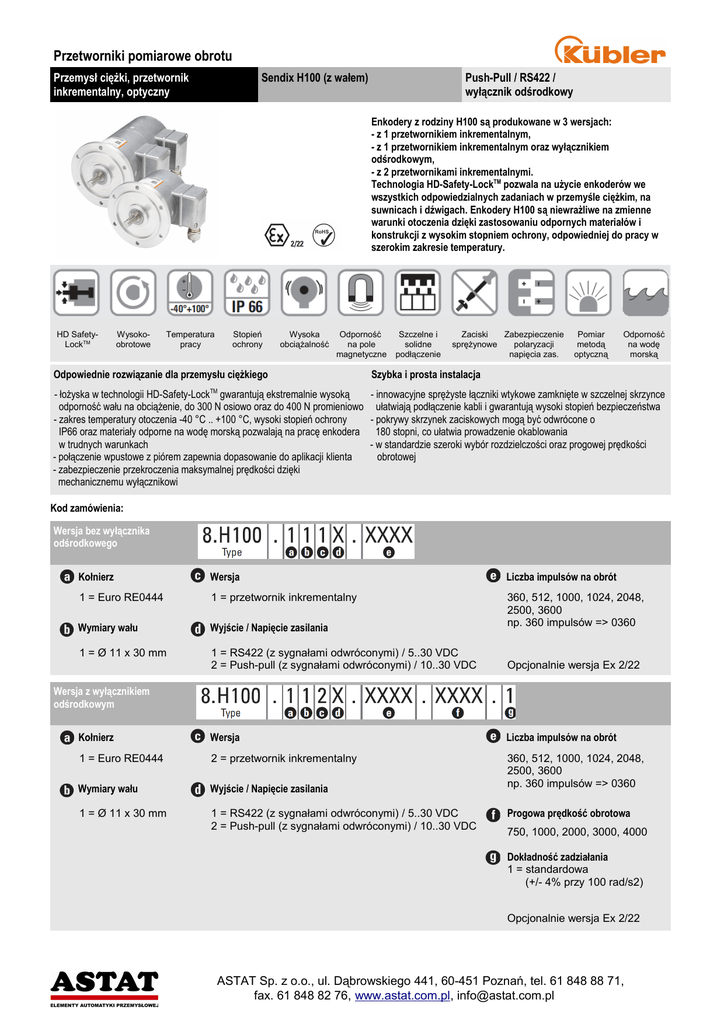 Przetworniki pomiarowe obrotu

Kübler

Przemysł ciężki, przetwornik inkrementalny, optyczny

Sendix H100 (z wałem)

Push-Pull / RS422 / wyłącznik odśrodkowy

Enkodery z rodziny H100 są produkowane w 3 wersjach:
- z 1 przetwornikiem inkrementalnym,
- z 1 przetwornikiem inkrementalnym oraz wyłącznikiem odśrodkowym,
- z 2 przetwornikami inkrementalnymi.
Technologia HD-Safety-Lock$^{TM}$ pozwala na użycie enkoderów we wszystkich odpowiedzialnych zadaniach w przemyśle ciężkim, na suwnicach i dźwigach. Enkodery H100 są niewrażliwe na zmienne warunki otoczenia dzięki zastosowaniu odpornych materiałów i konstrukcji z wysokim stopniem ochrony, odpowiedniej do pracy w szerokim zakresie temperatury.

2/22

RoHS

-40°+100°

IP 66

HD Safety-Lock$^{TM}$

Wysoko-obrotowe

Temperatura pracy

Stopień ochrony

Wysoka obciążalność

Odporność na pole magnetyczne

Szczelne i solidne podłączenie

Zaciski sprężynowe

Zabezpieczenie polaryzacji napięcia zas.

Pomiar metodą optyczną

Odporność na wodę morską

Odpowiednie rozwiązanie dla przemysłu ciężkiego

- łożyska w technologii HD-Safety-Lock$^{TM}$ gwarantują ekstremalnie wysoką odporność wału na obciążenie, do 300 N osiowo oraz do 400 N promieniowo
- zakres temperatury otoczenia -40 °C .. +100 °C, wysoki stopień ochrony IP66 oraz materiały odporne na wodę morską pozwalają na pracę enkodera w trudnych warunkach
- połączenie wpustowe z piórem zapewnia dopasowanie do aplikacji klienta
- zabezpieczenie przekroczenia maksymalnej prędkości dzięki mechanicznemu wyłącznikowi

Szybka i prosta instalacja

- innowacyjne sprężyste łączniki wtykowe zamknięte w szczelnej skrzynce ułatwiają podłączenie kabli i gwarantują wysoki stopień bezpieczeństwa
- pokrywy skrzynek zaciskowych mogą być odwrócone o 180 stopni, co ułatwia prowadzenie okablowania
- w standardzie szeroki wybór rozdzielczości oraz progowej prędkości obrotowej

Kod zamówienia:

Wersja bez wyłącznika odśrodkowego

8.H100 . 1 1 1 X . XXXX
Type a b c d e

a Kołnierz
1 = Euro RE0444

b Wymiary wału
1 = Ø 11 x 30 mm

c Wersja
1 = przetwornik inkrementalny

d Wyjście / Napięcie zasilania
1 = RS422 (z sygnałami odwróconymi) / 5..30 VDC
2 = Push-pull (z sygnałami odwróconymi) / 10..30 VDC

e Liczba impulsów na obrót
360, 512, 1000, 1024, 2048, 2500, 3600
np. 360 impulsów => 0360

Opcjonalnie wersja Ex 2/22

Wersja z wyłącznikiem odśrodkowym

8.H100 . 1 1 2 X . XXXX . XXXX . 1
Type a b c d e f g

a Kołnierz
1 = Euro RE0444

b Wymiary wału
1 = Ø 11 x 30 mm

c Wersja
2 = przetwornik inkrementalny

d Wyjście / Napięcie zasilania
1 = RS422 (z sygnałami odwróconymi) / 5..30 VDC
2 = Push-pull (z sygnałami odwróconymi) / 10..30 VDC

e Liczba impulsów na obrót
360, 512, 1000, 1024, 2048, 2500, 3600
np. 360 impulsów => 0360

f Progowa prędkość obrotowa
750, 1000, 2000, 3000, 4000

g Dokładność zadziałania
1 = standardowa
(+/- 4% przy 100 rad/s2)

Opcjonalnie wersja Ex 2/22

ASTAT
ELEMENTY AUTOMATYKI PRZEMYSŁOWEJ

ASTAT Sp. z o.o., ul. Dąbrowskiego 441, 60-451 Poznań, tel. 61 848 88 71, fax. 61 848 82 76, www.astat.com.pl, info@astat.com.pl