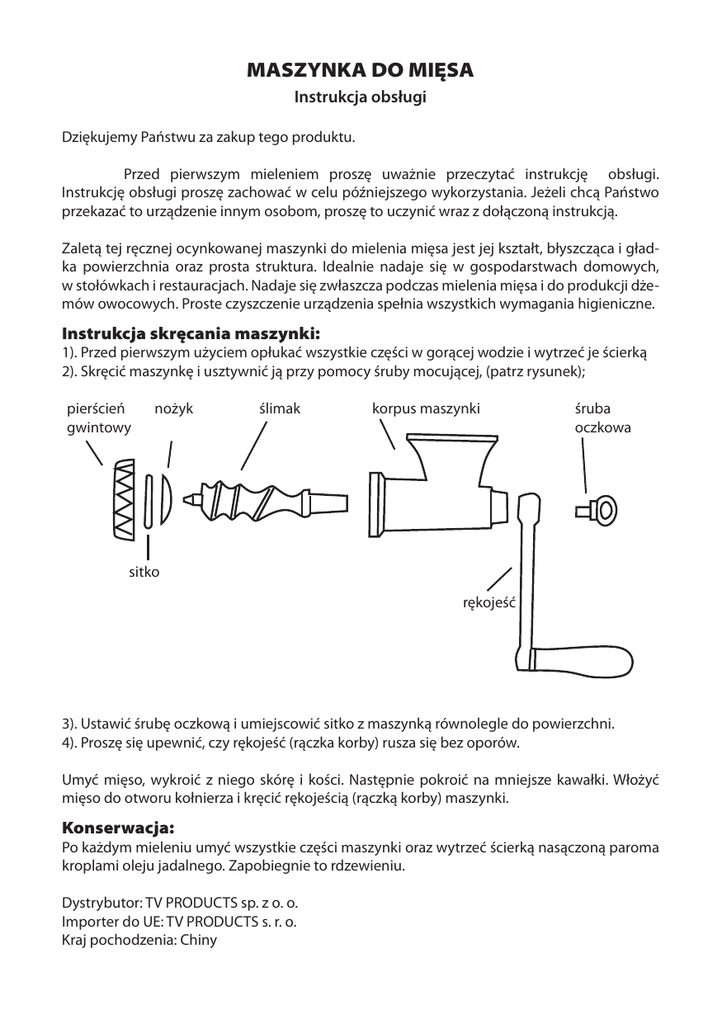 MASZYNKA DO MIĘSA
Instrukcja obsługi

Dziękujemy Państwu za zakup tego produktu.

Przed pierwszym mieleniem proszę uważnie przeczytać instrukcję obsługi. Instrukcję obsługi proszę zachować w celu późniejszego wykorzystania. Jeżeli chcą Państwo przekazać to urządzenie innym osobom, proszę to uczynić wraz z dołączoną instrukcją.

Zaletą tej ręcznej ocynkowanej maszynki do mielenia mięsa jest jej kształt, błyszcząca i gładka powierzchnia oraz prosta struktura. Idealnie nadaje się w gospodarstwach domowych, w stołówkach i restauracjach. Nadaje się zwłaszcza podczas mielenia mięsa i do produkcji dżemów owocowych. Proste czyszczenie urządzenia spełnia wszystkich wymagania higieniczne.

Instrukcja skręcania maszynki:
1). Przed pierwszym użyciem opłukać wszystkie części w gorącej wodzie i wytrzeć je ścierką
2). Skręcić maszynkę i usztywnić ją przy pomocy śruby mocującej, (patrz rysunek);

pierścień gwintowy
nożyk
ślimak
korpus maszynki
śruba oczkowa
sitko
rękojeść

3). Ustawić śrubę oczkową i umiejscowić sitko z maszynką równolegle do powierzchni.
4). Proszę się upewnić, czy rękojeść (rączka korby) rusza się bez oporów.

Umyć mięso, wykroić z niego skórę i kości. Następnie pokroić na mniejsze kawałki. Włożyć mięso do otworu kołnierza i kręcić rękojeścią (rączką korby) maszynki.

Konserwacja:
Po każdym mieleniu umyć wszystkie części maszynki oraz wytrzeć ścierką nasączoną paroma kroplami oleju jadalnego. Zapobiegnie to rdzewieniu.

Dystrybutor: TV PRODUCTS sp. z o. o.
Importer do UE: TV PRODUCTS s. r. o.
Kraj pochodzenia: Chiny