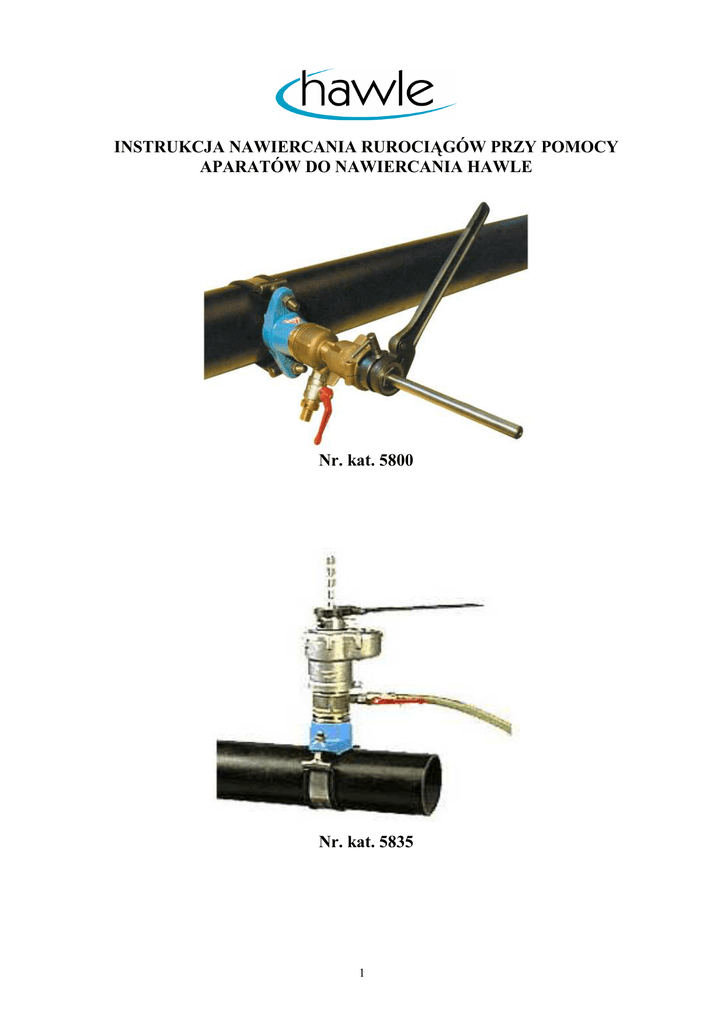 hawle

INSTRUKCJA NAWIERCANIA RUROCIĄGÓW PRZY POMOCY APARATÓW DO NAWIERCANIA HAWLE

Nr. kat. 5800

Nr. kat. 5835

1