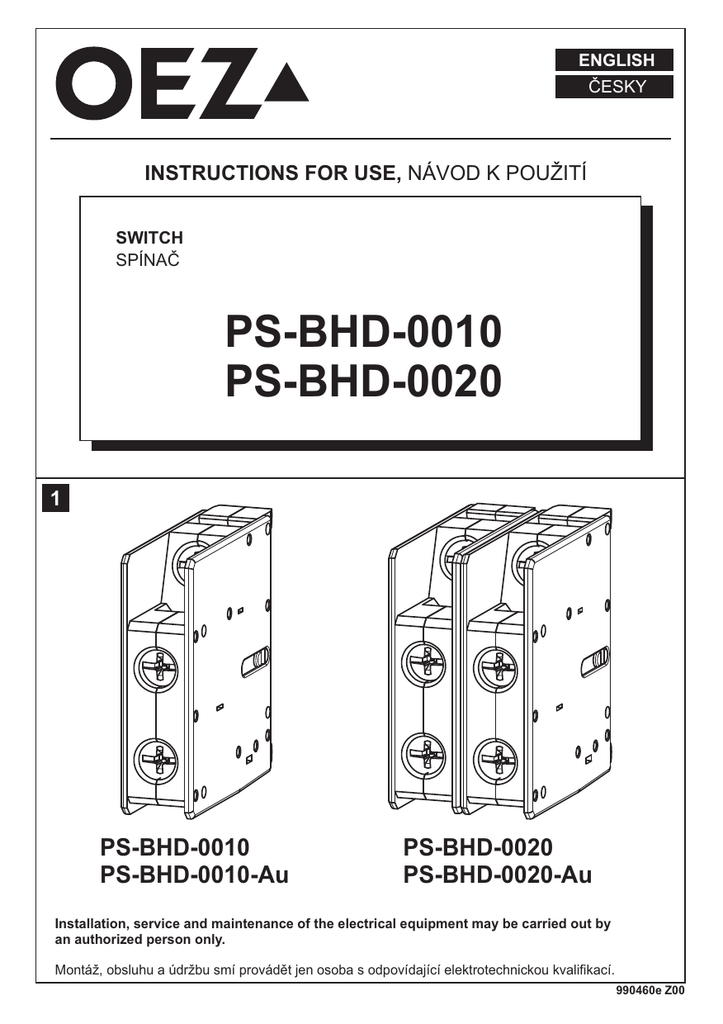 OEZ

ENGLISH
ČESKY

INSTRUCTIONS FOR USE, NÁVOD K POUŽITÍ

SWITCH
SPÍNAČ

PS-BHD-0010
PS-BHD-0020

1

PS-BHD-0010
PS-BHD-0010-Au

PS-BHD-0020
PS-BHD-0020-Au

Installation, service and maintenance of the electrical equipment may be carried out by an authorized person only.

Montáž, obsluhu a údržbu smí provádět jen osoba s odpovídající elektrotechnickou kvalifikací.

990460e Z00