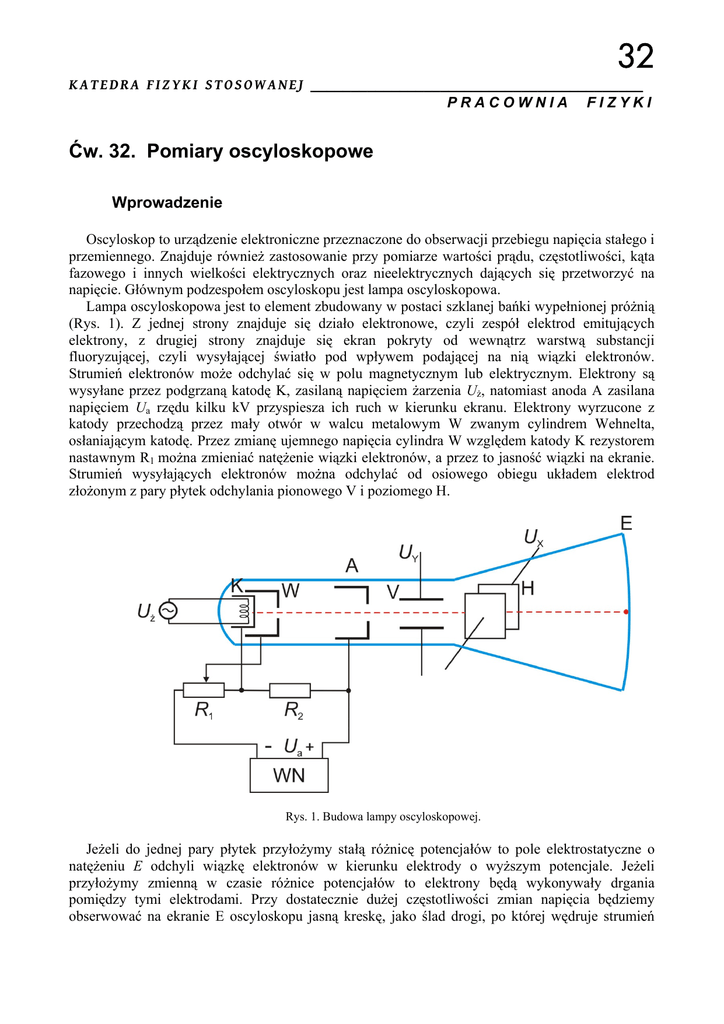 32

KATEDRA FIZYKI STOSOWANEJ

PRACOWNIA FIZYKI

Ćw. 32. Pomiary oscyloskopowe

Wprowadzenie

Oscyloskop to urządzenie elektroniczne przeznaczone do obserwacji przebiegu napięcia stałego i przemiennego. Znajduje również zastosowanie przy pomiarze wartości prądu, częstotliwości, kąta fazowego i innych wielkości elektrycznych oraz nieelektrycznych dających się przetworzyć na napięcie. Głównym podzespołem oscyloskopu jest lampa oscyloskopowa.

Lampa oscyloskopowa jest to element zbudowany w postaci szklanej bańki wypełnionej próżnią (Rys. 1). Z jednej strony znajduje się działo elektronowe, czyli zespół elektrod emitujących elektrony, z drugiej strony znajduje się ekran pokryty od wewnątrz warstwą substancji fluoryzującej, czyli wysyłającej światło pod wpływem podającej na nią wiązki elektronów. Strumień elektronów może odchylać się w polu magnetycznym lub elektrycznym. Elektrony są wysyłane przez podgrzaną katodę K, zasilaną napięciem żarzenia $U_ż$, natomiast anoda A zasilana napięciem $U_a$ rzędu kilku kV przyspiesza ich ruch w kierunku ekranu. Elektrony wyrzucone z katody przechodzą przez mały otwór w walcu metalowym W zwanym cylindrem Wehnelta, osłaniającym katodę. Przez zmianę ujemnego napięcia cylindra W względem katody K rezystorem nastawnym $R_1$ można zmieniać natężenie wiązki elektronów, a przez to jasność wiązki na ekranie. Strumień wysyłających elektronów można odchylać od osiowego obiegu układem elektrod złożonym z pary płytek odchylania pionowego V i poziomego H.

E
$U_X$
$U_Y$
A
K
W
V
H
$U_ż$
$R_1$
$R_2$
- $U_a$ +
WN

Rys. 1. Budowa lampy oscyloskopowej.

Jeżeli do jednej pary płytek przyłożymy stałą różnicę potencjałów to pole elektrostatyczne o natężeniu $E$ odchyli wiązkę elektronów w kierunku elektrody o wyższym potencjale. Jeżeli przyłożymy zmienną w czasie różnice potencjałów to elektrony będą wykonywały drgania pomiędzy tymi elektrodami. Przy dostatecznie dużej częstotliwości zmian napięcia będziemy obserwować na ekranie E oscyloskopu jasną kreskę, jako ślad drogi, po której wędruje strumień