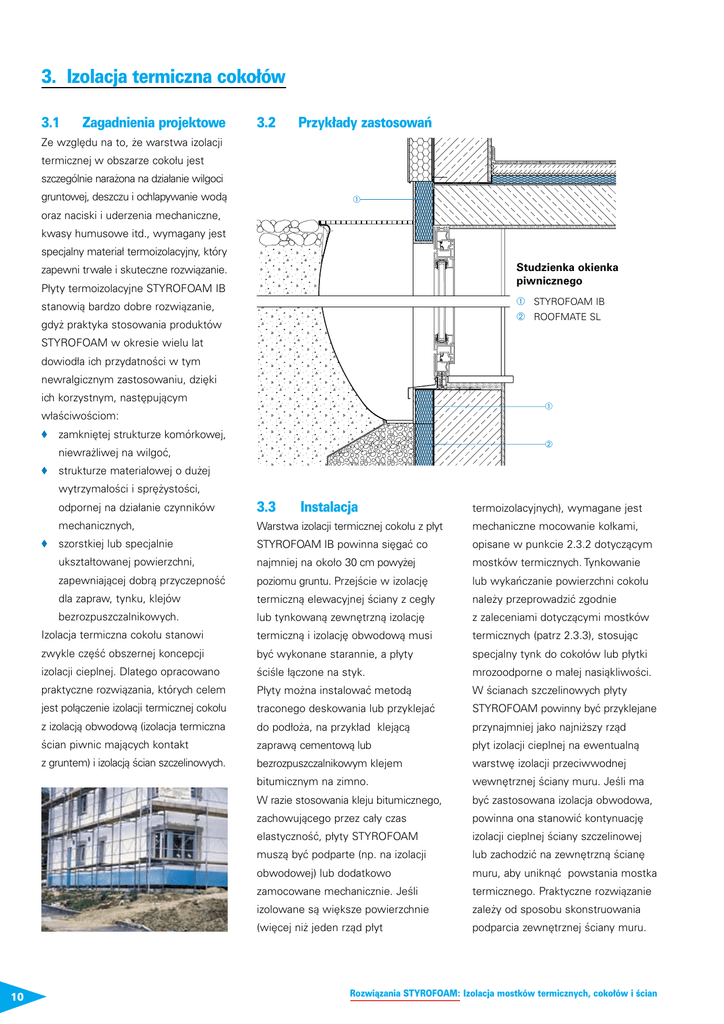 3. Izolacja termiczna cokołów

3.1 Zagadnienia projektowe

Ze względu na to, że warstwa izolacji termicznej w obszarze cokołu jest szczególnie narażona na działanie wilgoci gruntowej, deszczu i ochlapywanie wodą oraz naciski i uderzenia mechaniczne, kwasy humusowe itd., wymagany jest specjalny materiał termoizolacyjny, który zapewni trwałe i skuteczne rozwiązanie. Płyty termoizolacyjne STYROFOAM IB stanowią bardzo dobre rozwiązanie, gdyż praktyka stosowania produktów STYROFOAM w okresie wielu lat dowiodła ich przydatności w tym newralgicznym zastosowaniu, dzięki ich korzystnym, następującym właściwościom:
♦ zamkniętej strukturze komórkowej, niewrażliwej na wilgoć,
♦ strukturze materiałowej o dużej wytrzymałości i sprężystości, odpornej na działanie czynników mechanicznych,
♦ szorstkiej lub specjalnie ukształtowanej powierzchni, zapewniającej dobrą przyczepność dla zapraw, tynku, klejów bezrozpuszczalnikowych.
Izolacja termiczna cokołu stanowi zwykle część obszernej koncepcji izolacji cieplnej. Dlatego opracowano praktyczne rozwiązania, których celem jest połączenie izolacji termicznej cokołu z izolacją obwodową (izolacja termiczna ścian piwnic mających kontakt z gruntem) i izolacją ścian szczelinowych.

3.2 Przykłady zastosowań

①

Studzienka okienka piwnicznego
① STYROFOAM IB
② ROOFMATE SL

①
②

3.3 Instalacja

Warstwa izolacji termicznej cokołu z płyt STYROFOAM IB powinna sięgać co najmniej na około 30 cm powyżej poziomu gruntu. Przejście w izolację termiczną elewacyjnej ściany z cegły lub tynkowaną zewnętrzną izolację termiczną i izolację obwodową musi być wykonane starannie, a płyty ściśle łączone na styk.
Płyty można instalować metodą traconego deskowania lub przyklejać do podłoża, na przykład klejącą zaprawą cementową lub bezrozpuszczalnikowym klejem bitumicznym na zimno.
W razie stosowania kleju bitumicznego, zachowującego przez cały czas elastyczność, płyty STYROFOAM muszą być podparte (np. na izolacji obwodowej) lub dodatkowo zamocowane mechanicznie. Jeśli izolowane są większe powierzchnie (więcej niż jeden rząd płyt termoizolacyjnych), wymagane jest mechaniczne mocowanie kołkami, opisane w punkcie 2.3.2 dotyczącym mostków termicznych. Tynkowanie lub wykańczanie powierzchni cokołu należy przeprowadzić zgodnie z zaleceniami dotyczącymi mostków termicznych (patrz 2.3.3), stosując specjalny tynk do cokołów lub płytki mrozoodporne o małej nasiąkliwości.
W ścianach szczelinowych płyty STYROFOAM powinny być przyklejane przynajmniej jako najniższy rząd płyt izolacji cieplnej na ewentualną warstwę izolacji przeciwwodnej wewnętrznej ściany muru. Jeśli ma być zastosowana izolacja obwodowa, powinna ona stanowić kontynuację izolacji cieplnej ściany szczelinowej lub zachodzić na zewnętrzną ścianę muru, aby uniknąć powstania mostka termicznego. Praktyczne rozwiązanie zależy od sposobu skonstruowania podparcia zewnętrznej ściany muru.

10

Rozwiązania STYROFOAM: Izolacja mostków termicznych, cokołów i ścian