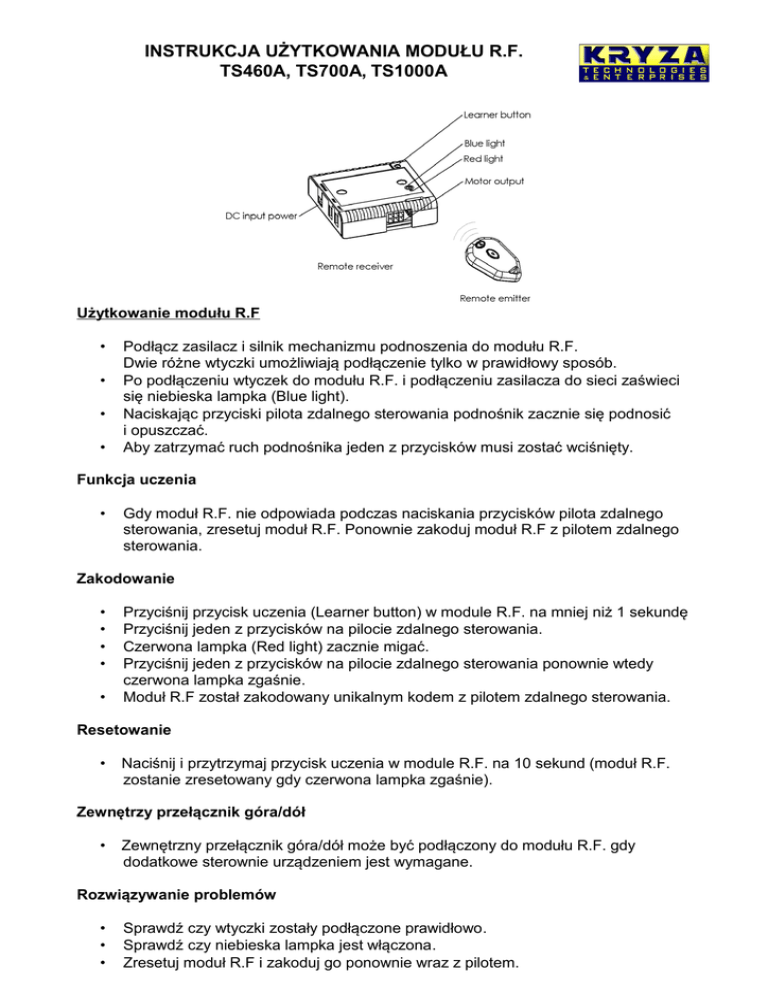 INSTRUKCJA UŻYTKOWANIA MODUŁU R.F.
TS460A, TS700A, TS1000A

KRYZA
TECHNOLOGIES & ENTERPRISES

Learner button
Blue light
Red light
Motor output
DC input power
Remote receiver
Remote emitter

Użytkowanie modułu R.F

• Podłącz zasilacz i silnik mechanizmu podnoszenia do modułu R.F. Dwie różne wtyczki umożliwiają podłączenie tylko w prawidłowy sposób.
• Po podłączeniu wtyczek do modułu R.F. i podłączeniu zasilacza do sieci zaświeci się niebieska lampka (Blue light).
• Naciskając przyciski pilota zdalnego sterowania podnośnik zacznie się podnosić i opuszczać.
• Aby zatrzymać ruch podnośnika jeden z przycisków musi zostać wciśnięty.

Funkcja uczenia

• Gdy moduł R.F. nie odpowiada podczas naciskania przycisków pilota zdalnego sterowania, zresetuj moduł R.F. Ponownie zakoduj moduł R.F z pilotem zdalnego sterowania.

Zakodowanie

• Przyciśnij przycisk uczenia (Learner button) w module R.F. na mniej niż 1 sekundę
• Przyciśnij jeden z przycisków na pilocie zdalnego sterowania.
• Czerwona lampka (Red light) zacznie migać.
• Przyciśnij jeden z przycisków na pilocie zdalnego sterowania ponownie wtedy czerwona lampka zgaśnie.
• Moduł R.F został zakodowany unikalnym kodem z pilotem zdalnego sterowania.

Resetowanie

• Naciśnij i przytrzymaj przycisk uczenia w module R.F. na 10 sekund (moduł R.F. zostanie zresetowany gdy czerwona lampka zgaśnie).

Zewnętrzy przełącznik góra/dół

• Zewnętrzny przełącznik góra/dół może być podłączony do modułu R.F. gdy dodatkowe sterownie urządzeniem jest wymagane.

Rozwiązywanie problemów

• Sprawdź czy wtyczki zostały podłączone prawidłowo.
• Sprawdź czy niebieska lampka jest włączona.
• Zresetuj moduł R.F i zakoduj go ponownie wraz z pilotem.