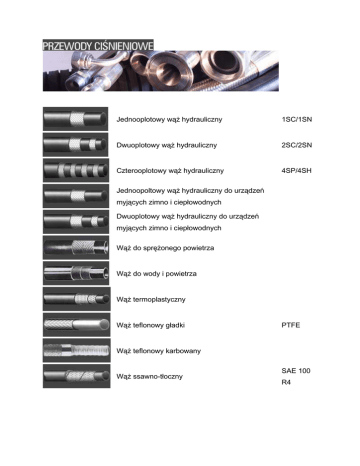 PRZEWODY CIŚNIENIOWE

| | | |
|---|---|---|
| | Jednooplotowy wąż hydrauliczny | 1SC/1SN |
| | Dwuoplotowy wąż hydrauliczny | 2SC/2SN |
| | Czterooplotowy wąż hydrauliczny | 4SP/4SH |
| | Jednoopoltowy wąż hydrauliczny do urządzeń myjących zimno i ciepłowodnych | |
| | Dwuoplotowy wąż hydrauliczny do urządzeń myjących zimno i ciepłowodnych | |
| | Wąż do sprężonego powietrza | |
| | Wąż do wody i powietrza | |
| | Wąż termoplastyczny | |
| | Wąż teflonowy gładki | PTFE |
| | Wąż teflonowy karbowany | |
| | Wąż ssawno-tłoczny | SAE 100 R4 |