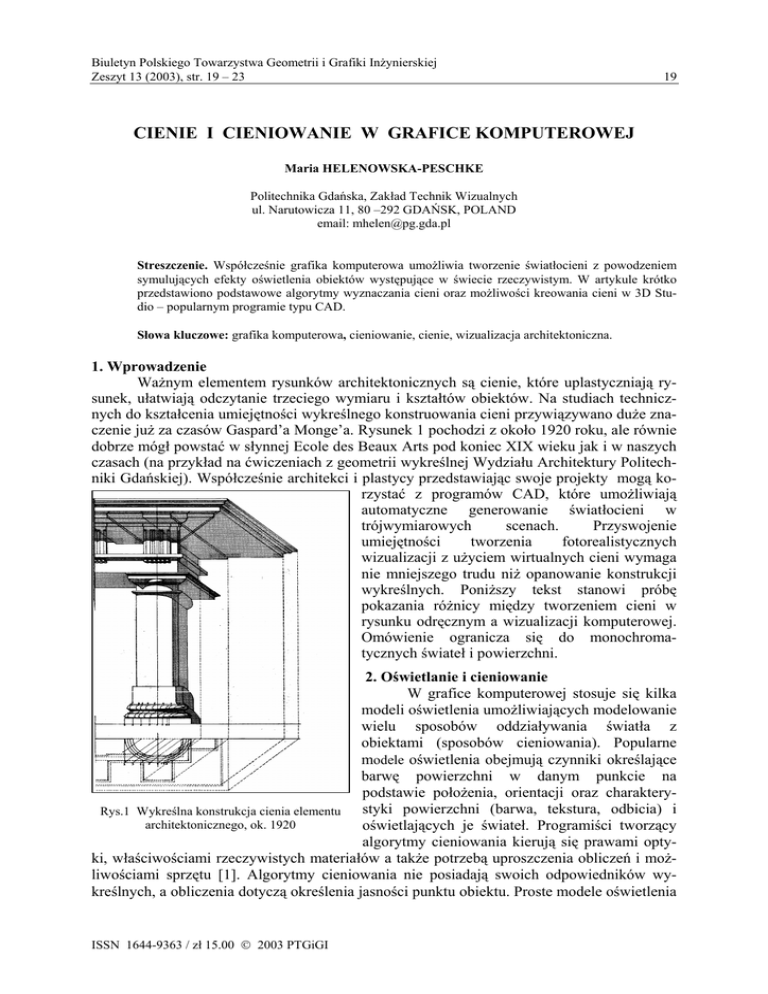 Biuletyn Polskiego Towarzystwa Geometrii i Grafiki Inżynierskiej
Zeszyt 13 (2003), str. 19 – 23

19

CIENIE I CIENIOWANIE W GRAFICE KOMPUTEROWEJ

Maria HELENOWSKA-PESCHKE

Politechnika Gdańska, Zakład Technik Wizualnych
ul. Narutowicza 11, 80 –292 GDAŃSK, POLAND
email: mhelen@pg.gda.pl

Streszczenie. Współcześnie grafika komputerowa umożliwia tworzenie światłocieni z powodzeniem symulujących efekty oświetlenia obiektów występujące w świecie rzeczywistym. W artykule krótko przedstawiono podstawowe algorytmy wyznaczania cieni oraz możliwości kreowania cieni w 3D Studio – popularnym programie typu CAD.

Słowa kluczowe: grafika komputerowa, cieniowanie, cienie, wizualizacja architektoniczna.

1. Wprowadzenie
Ważnym elementem rysunków architektonicznych są cienie, które uplastyczniają rysunek, ułatwiają odczytanie trzeciego wymiaru i kształtów obiektów. Na studiach technicznych do kształcenia umiejętności wykreślnego konstruowania cieni przywiązywano duże znaczenie już za czasów Gaspard'a Monge'a. Rysunek 1 pochodzi z około 1920 roku, ale równie dobrze mógł powstać w słynnej Ecole des Beaux Arts pod koniec XIX wieku jak i w naszych czasach (na przykład na ćwiczeniach z geometrii wykreślnej Wydziału Architektury Politechniki Gdańskiej). Współcześnie architekci i plastycy przedstawiając swoje projekty mogą korzystać z programów CAD, które umożliwiają automatyczne generowanie światłocieni w trójwymiarowych scenach. Przyswojenie umiejętności tworzenia fotorealistycznych wizualizacji z użyciem wirtualnych cieni wymaga nie mniejszego trudu niż opanowanie konstrukcji wykreślnych. Poniższy tekst stanowi próbę pokazania różnicy między tworzeniem cieni w rysunku odręcznym a wizualizacji komputerowej. Omówienie ogranicza się do monochromatycznych świateł i powierzchni.

Rys.1 Wykreślna konstrukcja cienia elementu architektonicznego, ok. 1920

2. Oświetlanie i cieniowanie
W grafice komputerowej stosuje się kilka modeli oświetlenia umożliwiających modelowanie wielu sposobów oddziaływania światła z obiektami (sposobów cieniowania). Popularne modele oświetlenia obejmują czynniki określające barwę powierzchni w danym punkcie na podstawie położenia, orientacji oraz charakterystyki powierzchni (barwa, tekstura, odbicia) i oświetlających je świateł. Programiści tworzący algorytmy cieniowania kierują się prawami optyki, właściwościami rzeczywistych materiałów a także potrzebą uproszczenia obliczeń i możliwościami sprzętu [1]. Algorytmy cieniowania nie posiadają swoich odpowiedników wykreślnych, a obliczenia dotyczą określenia jasności punktu obiektu. Proste modele oświetlenia

ISSN 1644-9363 / zł 15.00 © 2003 PTGiGI