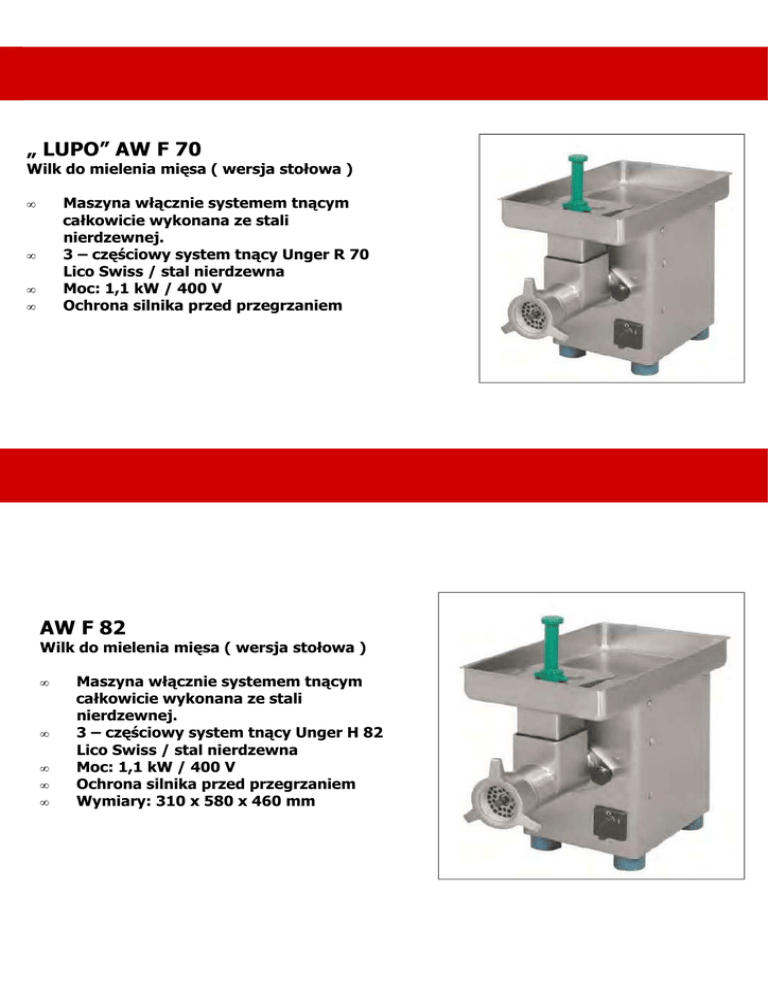 „ LUPO” AW F 70
Wilk do mielenia mięsa ( wersja stołowa )

∞ Maszyna włącznie systemem tnącym całkowicie wykonana ze stali nierdzewnej.
∞ 3 – częściowy system tnący Unger R 70 Lico Swiss / stal nierdzewna
∞ Moc: 1,1 kW / 400 V
∞ Ochrona silnika przed przegrzaniem

AW F 82
Wilk do mielenia mięsa ( wersja stołowa )

∞ Maszyna włącznie systemem tnącym całkowicie wykonana ze stali nierdzewnej.
∞ 3 – częściowy system tnący Unger H 82 Lico Swiss / stal nierdzewna
∞ Moc: 1,1 kW / 400 V
∞ Ochrona silnika przed przegrzaniem
∞ Wymiary: 310 x 580 x 460 mm