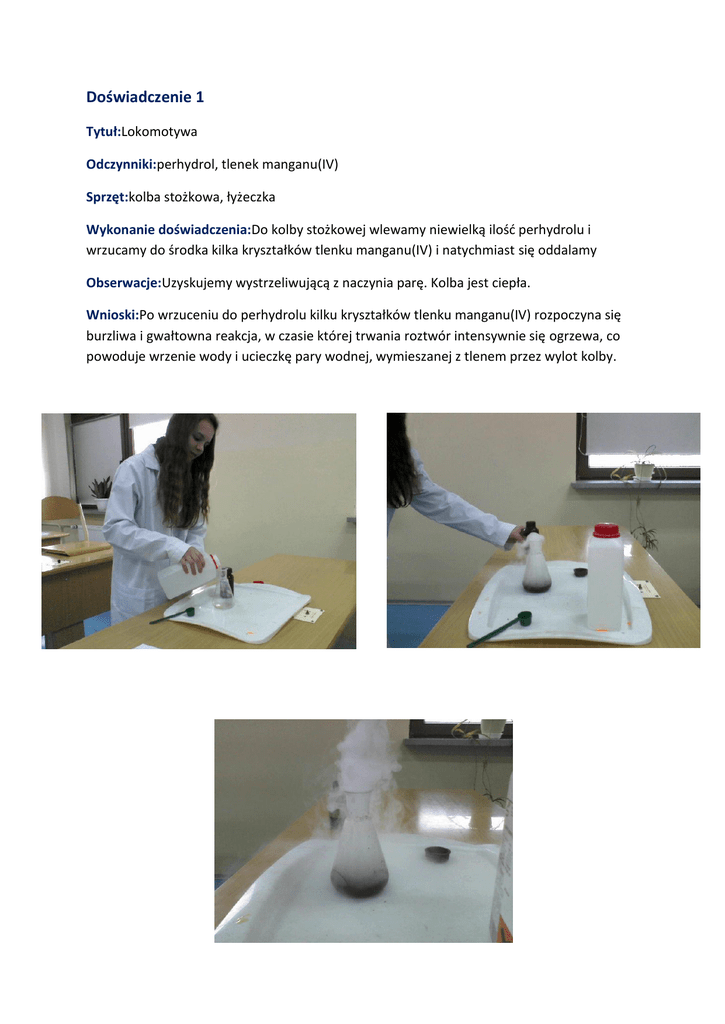 Doświadczenie 1

Tytuł:Lokomotywa

Odczynniki:perhydrol, tlenek manganu(IV)

Sprzęt:kolba stożkowa, łyżeczka

Wykonanie doświadczenia:Do kolby stożkowej wlewamy niewielką ilość perhydrolu i wrzucamy do środka kilka kryształków tlenku manganu(IV) i natychmiast się oddalamy

Obserwacje:Uzyskujemy wystrzeliwującą z naczynia parę. Kolba jest ciepła.

Wnioski:Po wrzuceniu do perhydrolu kilku kryształków tlenku manganu(IV) rozpoczyna się burzliwa i gwałtowna reakcja, w czasie której trwania roztwór intensywnie się ogrzewa, co powoduje wrzenie wody i ucieczkę pary wodnej, wymieszanej z tlenem przez wylot kolby.